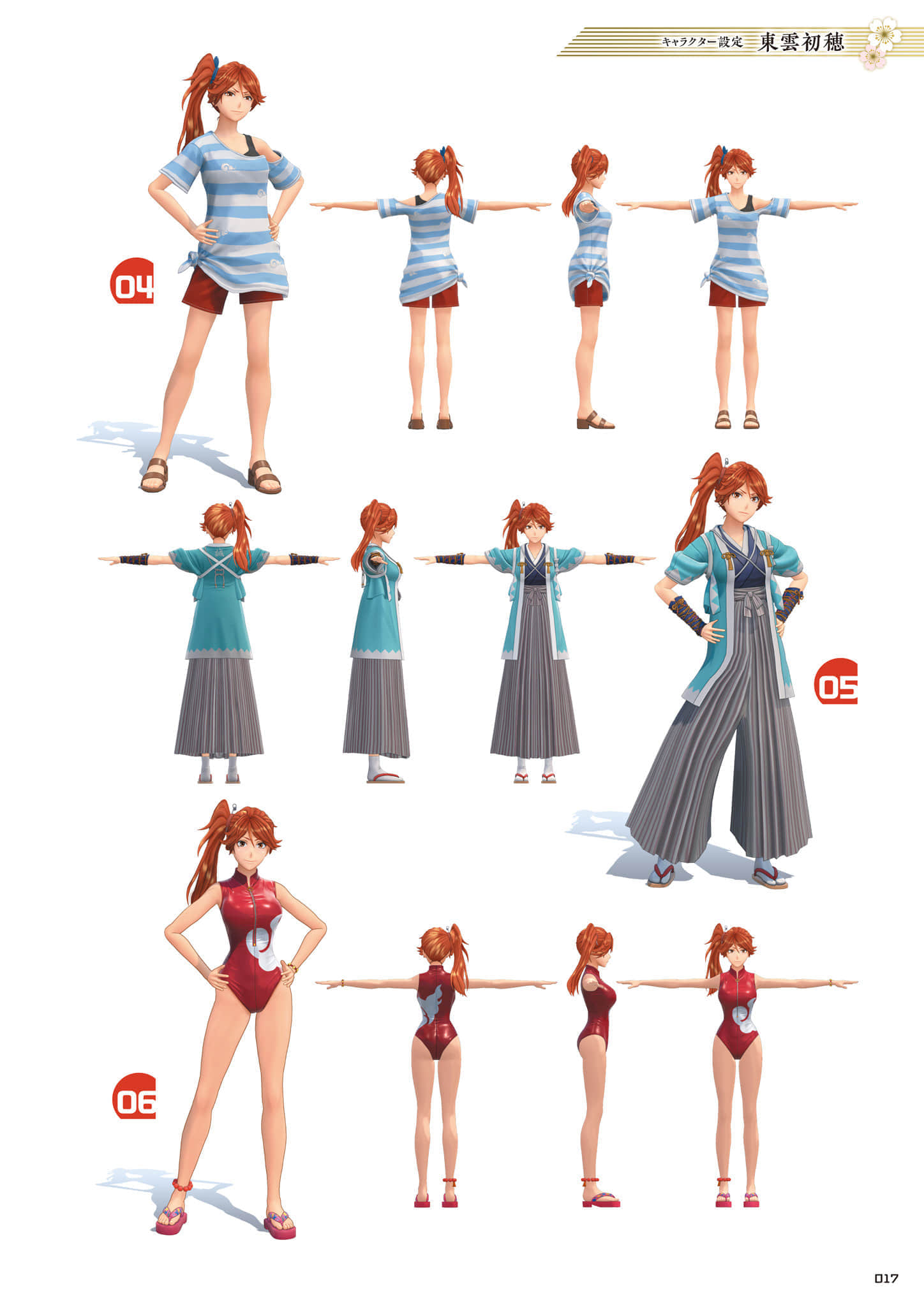 キャラクター設定 東雲初穂

04

05

06

017