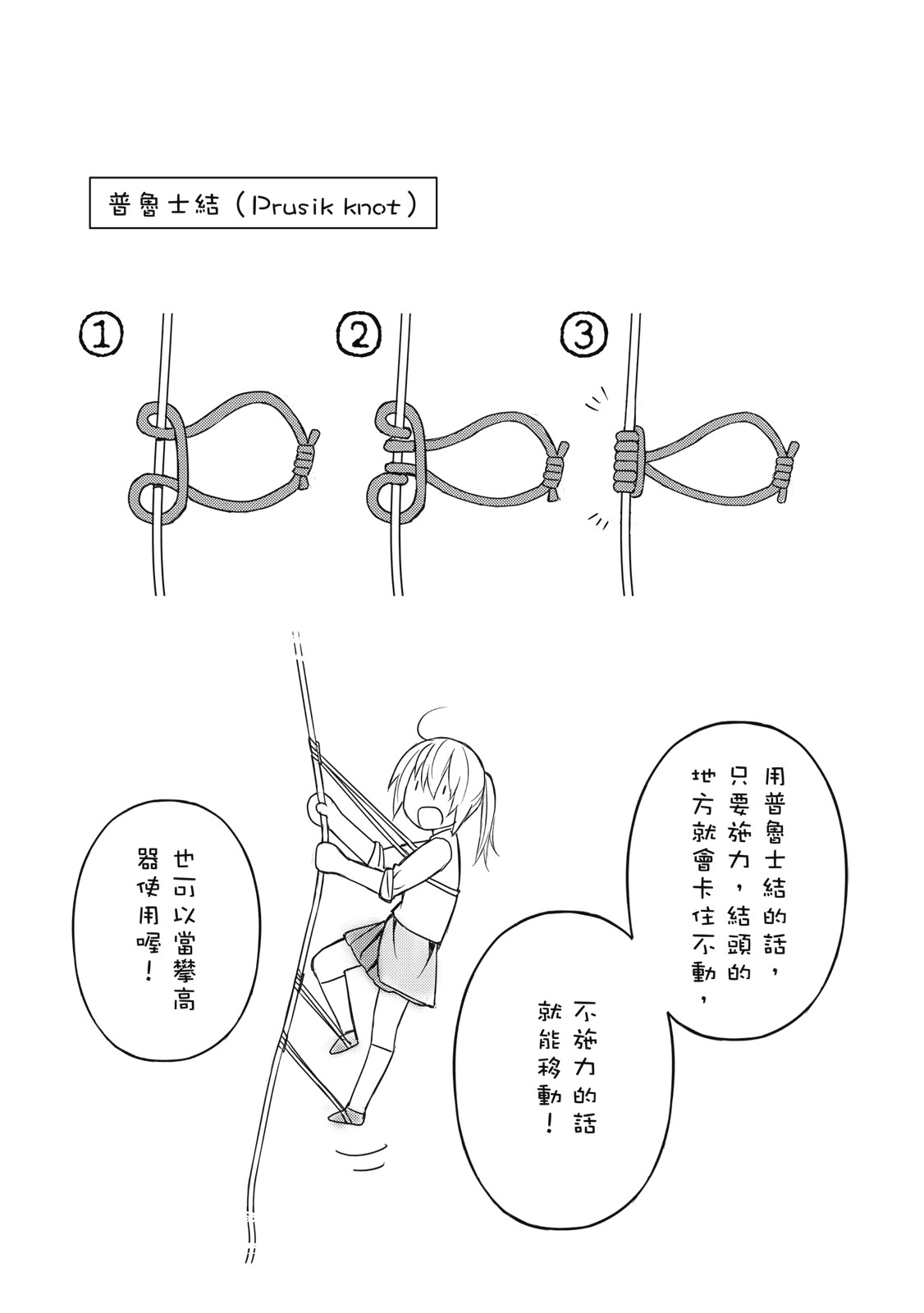 普魯士結（Prusik knot）

①

②

③

用普魯士結的話，只要施力，結頭的地方就會卡住不動，

不施力的話就能移動！

也可以當攀高器使用喔！