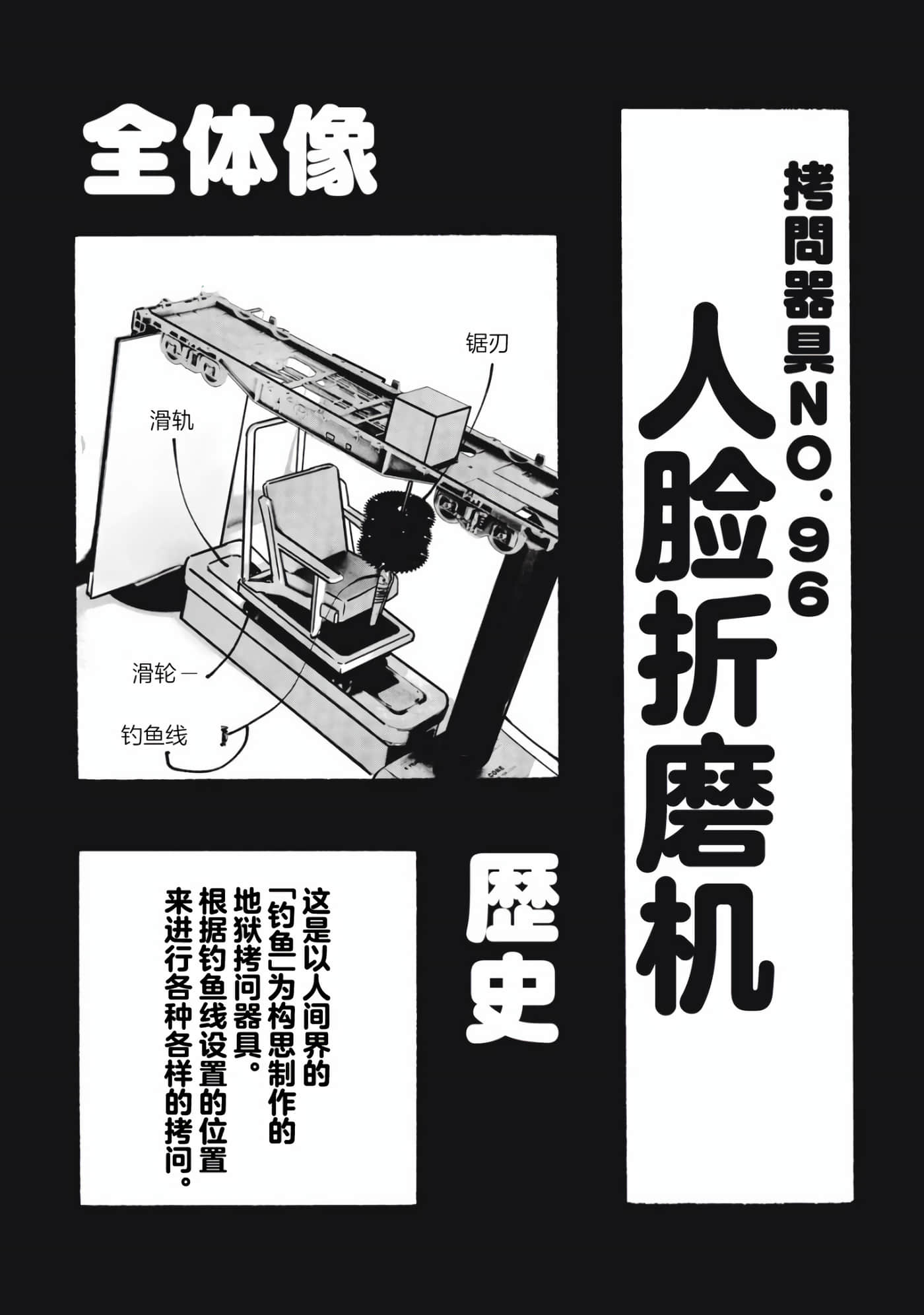 拷問器具NO.96
人脸折磨机

全体像

锯刃
滑轨
滑轮
钓鱼线

歷史

这是以人间界的「钓鱼」为构思制作的地狱拷问器具。根据钓鱼线设置的位置来进行各种各样的拷问。