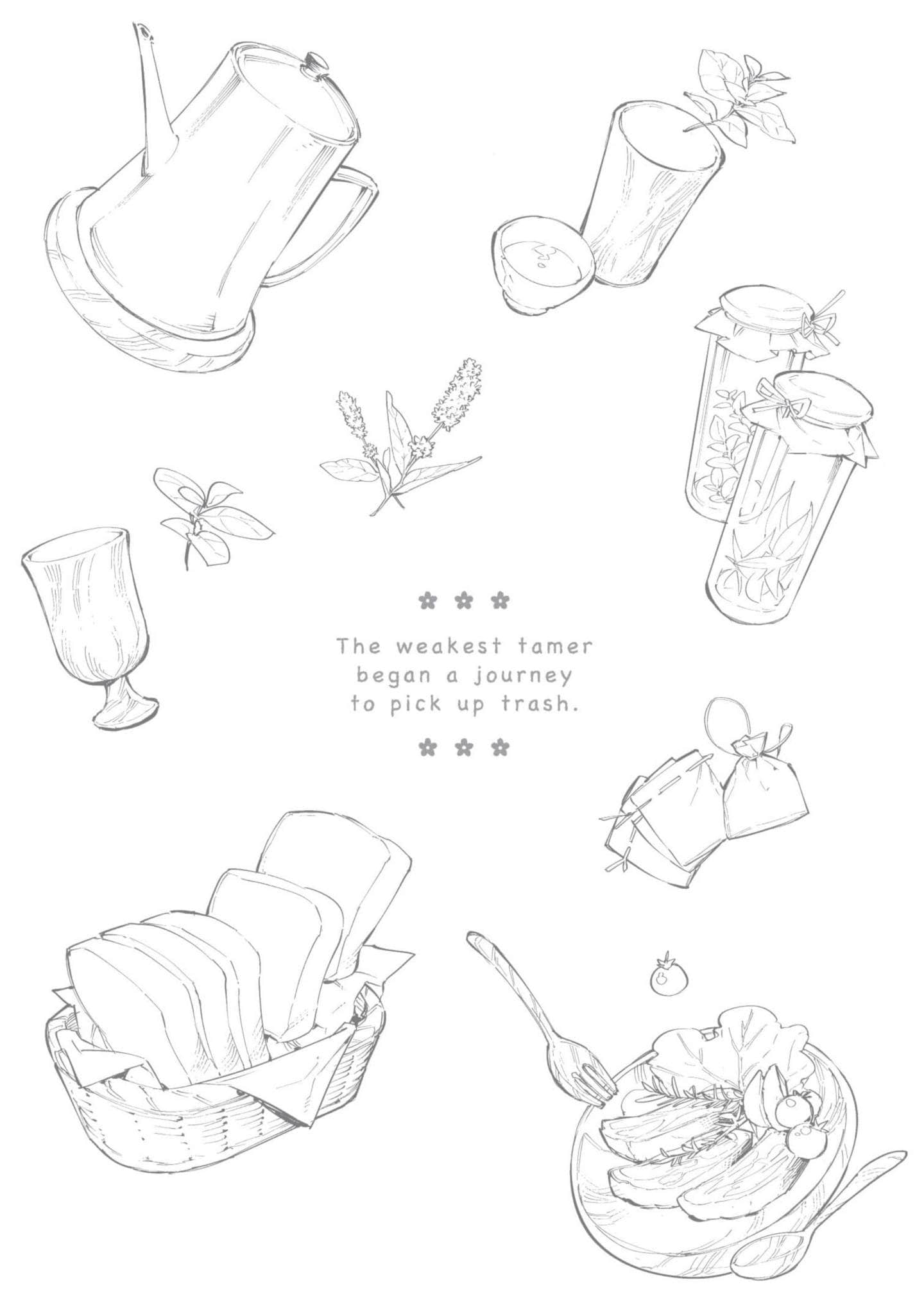 The weakest tamer began a journey to pick up trash.