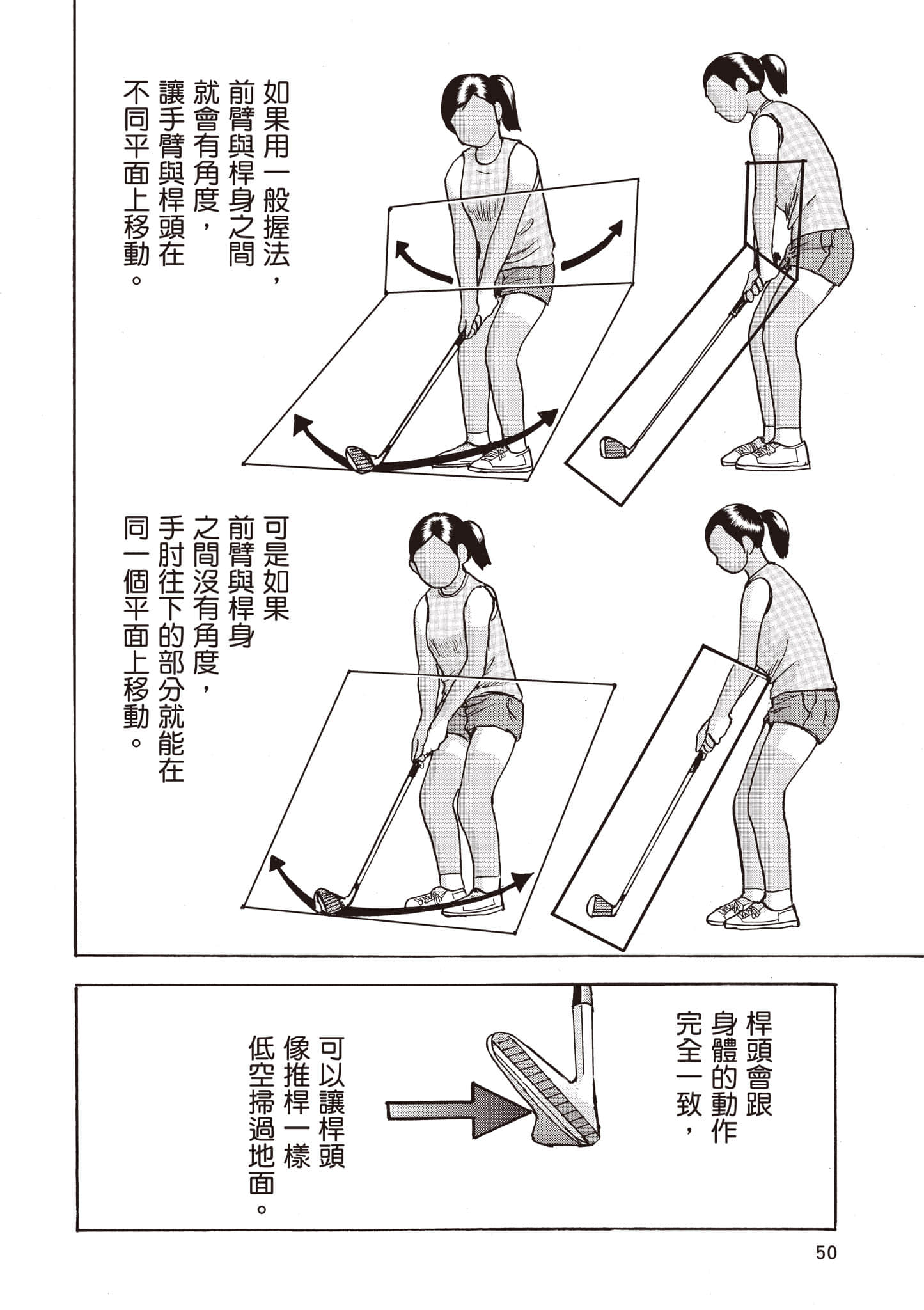 如果用一般握法，前臂與桿身之間就會有角度，讓手臂與桿頭在不同平面上移動。

可是如果前臂與桿身之間沒有角度，手肘往下的部分就能在同一個平面上移動。

桿頭會跟身體的動作完全一致，

可以讓桿頭像推桿一樣低空掃過地面。

50