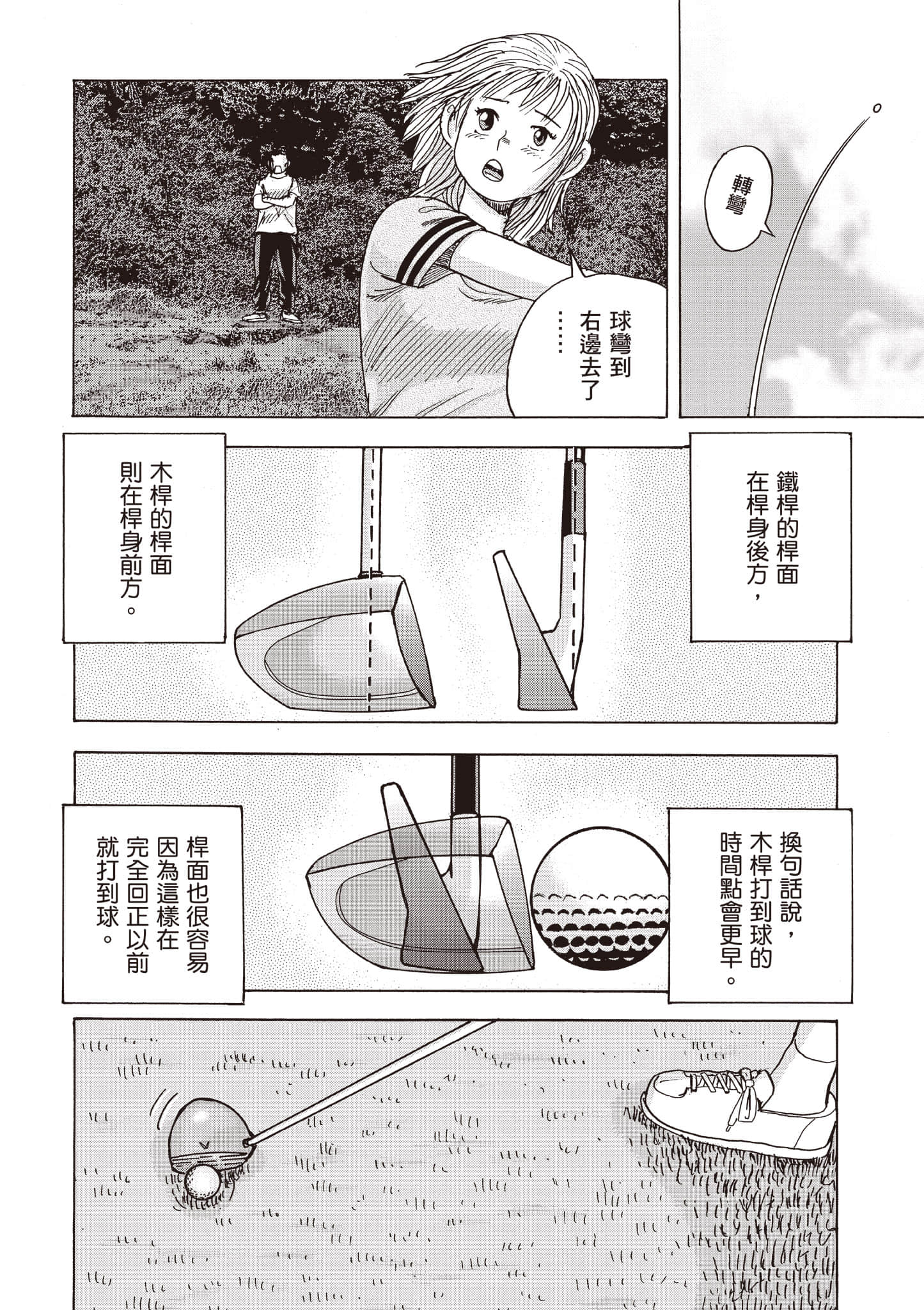 轉彎

球彎到右邊去了……

鐵桿的桿面在桿身後方，

木桿的桿面則在桿身前方。

換句話說，木桿打到球的時間點會更早。

桿面也很容易因為這樣在完全回正以前就打到球。