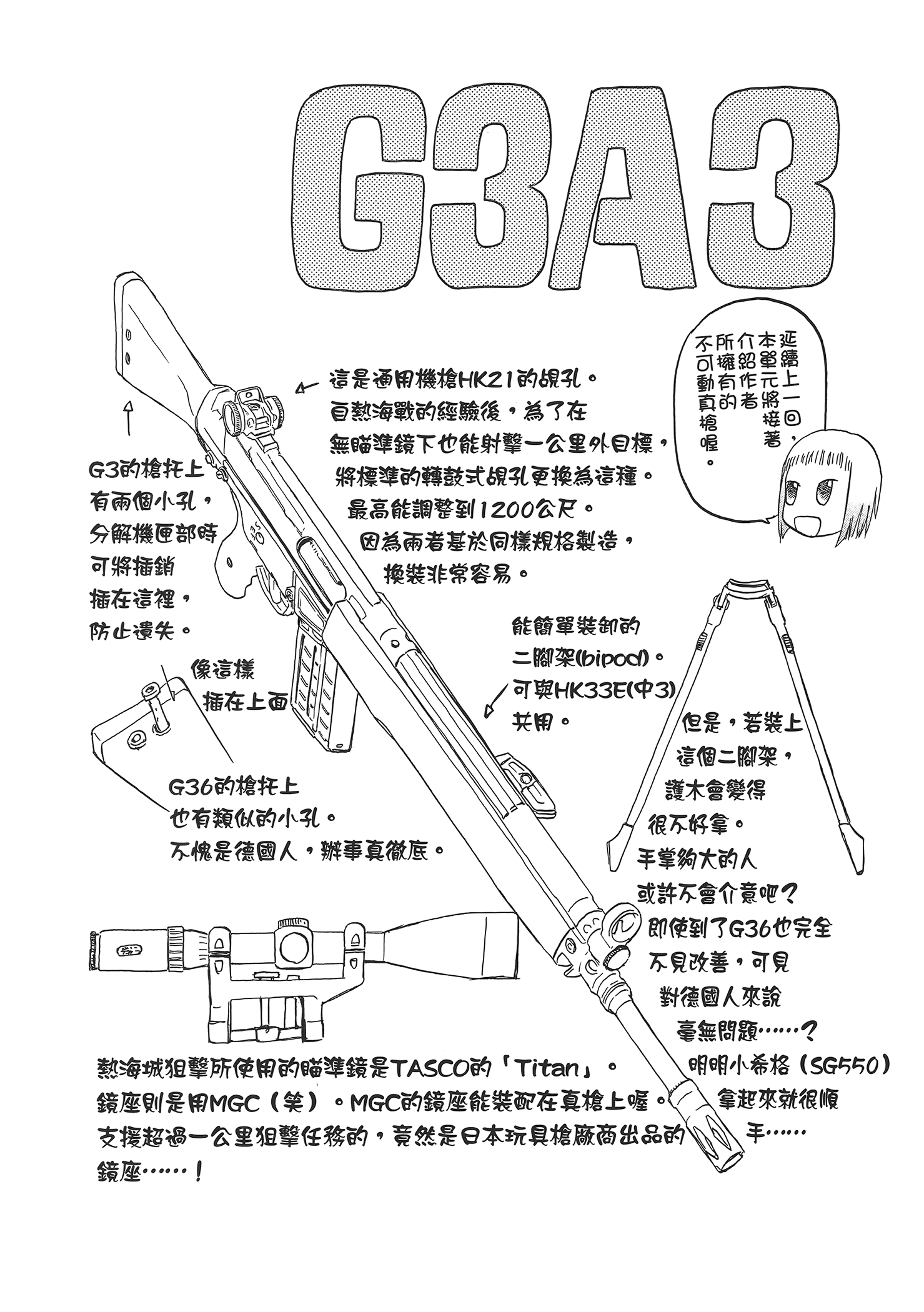 G3A3

延續上一回，本單元將接著介紹作者所擁有的不可動真槍喔。

這是通用機槍HK21的覘孔。自熱海戰的經驗後，為了在無瞄準鏡下也能射擊一公里外目標，將標準的轉鼓式覘孔更換為這種。最高能調整到1200公尺。因為兩者基於同樣規格製造，換裝非常容易。

G3的槍托上有兩個小孔，分解機匣部時可將插銷插在這裡，防止遺失。

像這樣插在上面

G36的槍托上也有類似的小孔。不愧是德國人，辦事真徹底。

能簡單裝卸的二腳架(bipod)。可與HK33E(中3)共用。

但是，若裝上這個二腳架，護木會變得很不好拿。手掌夠大的人或許不會介意吧？即使到了G36也完全不見改善，可見對德國人來說毫無問題……？明明小希格（SG550）拿起來就很順手……

熱海城狙擊所使用的瞄準鏡是TASCO的「Titan」。鏡座則是用MGC（笑）。MGC的鏡座能裝配在真槍上喔。支援超過一公里狙擊任務的，竟然是日本玩具槍廠商出品的鏡座……！