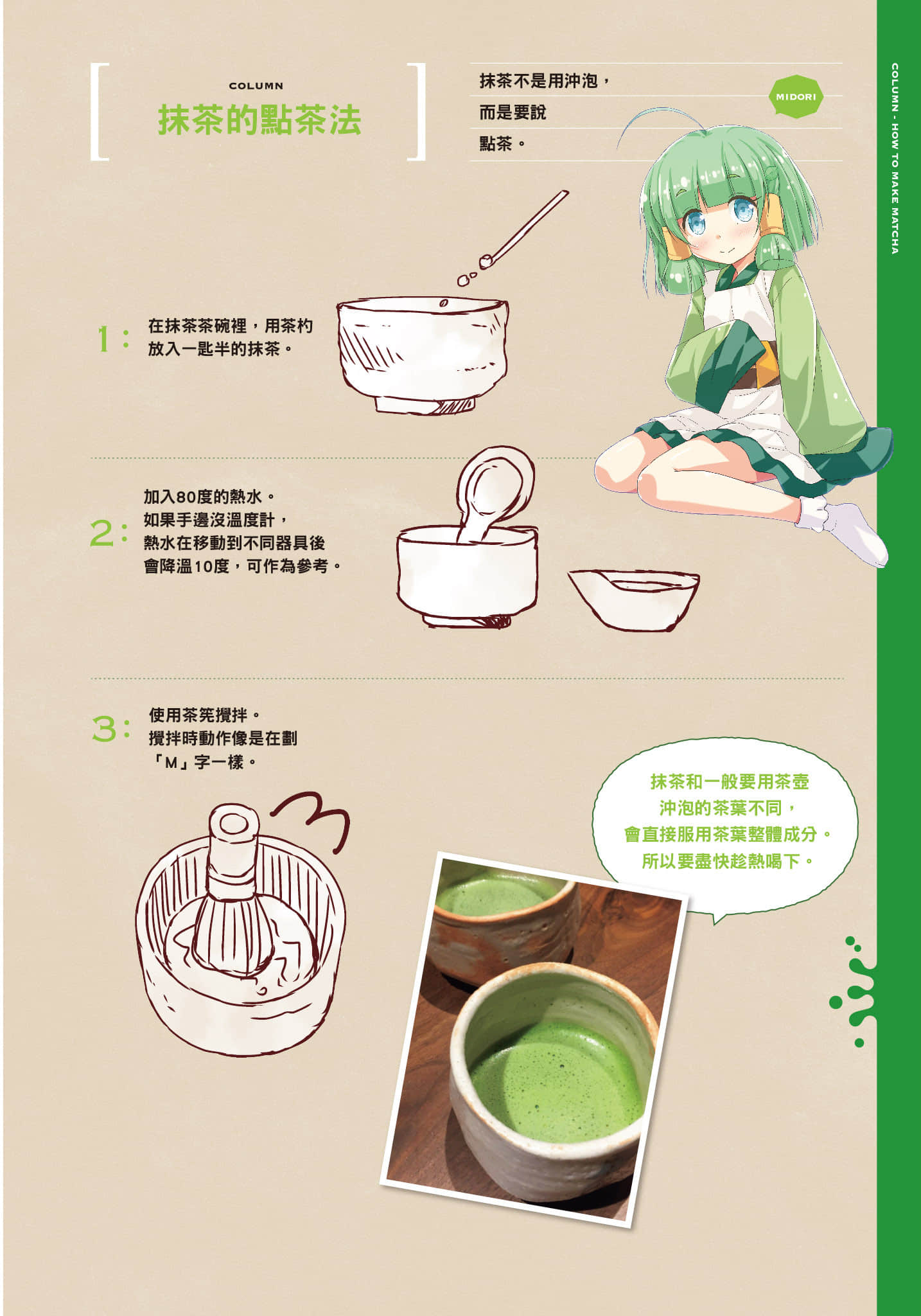 COLUMN

抹茶的點茶法

抹茶不是用沖泡，
而是要說
點茶。

MIDORI

COLUMN - HOW TO MAKE MATCHA

1：在抹茶茶碗裡，用茶杓放入一匙半的抹茶。

2：加入80度的熱水。
如果手邊沒溫度計，
熱水在移動到不同器具後
會降溫10度，可作為參考。

3：使用茶筅攪拌。
攪拌時動作像是在劃
「M」字一樣。

抹茶和一般要用茶壺
沖泡的茶葉不同，
會直接服用茶葉整體成分。
所以要盡快趁熱喝下。