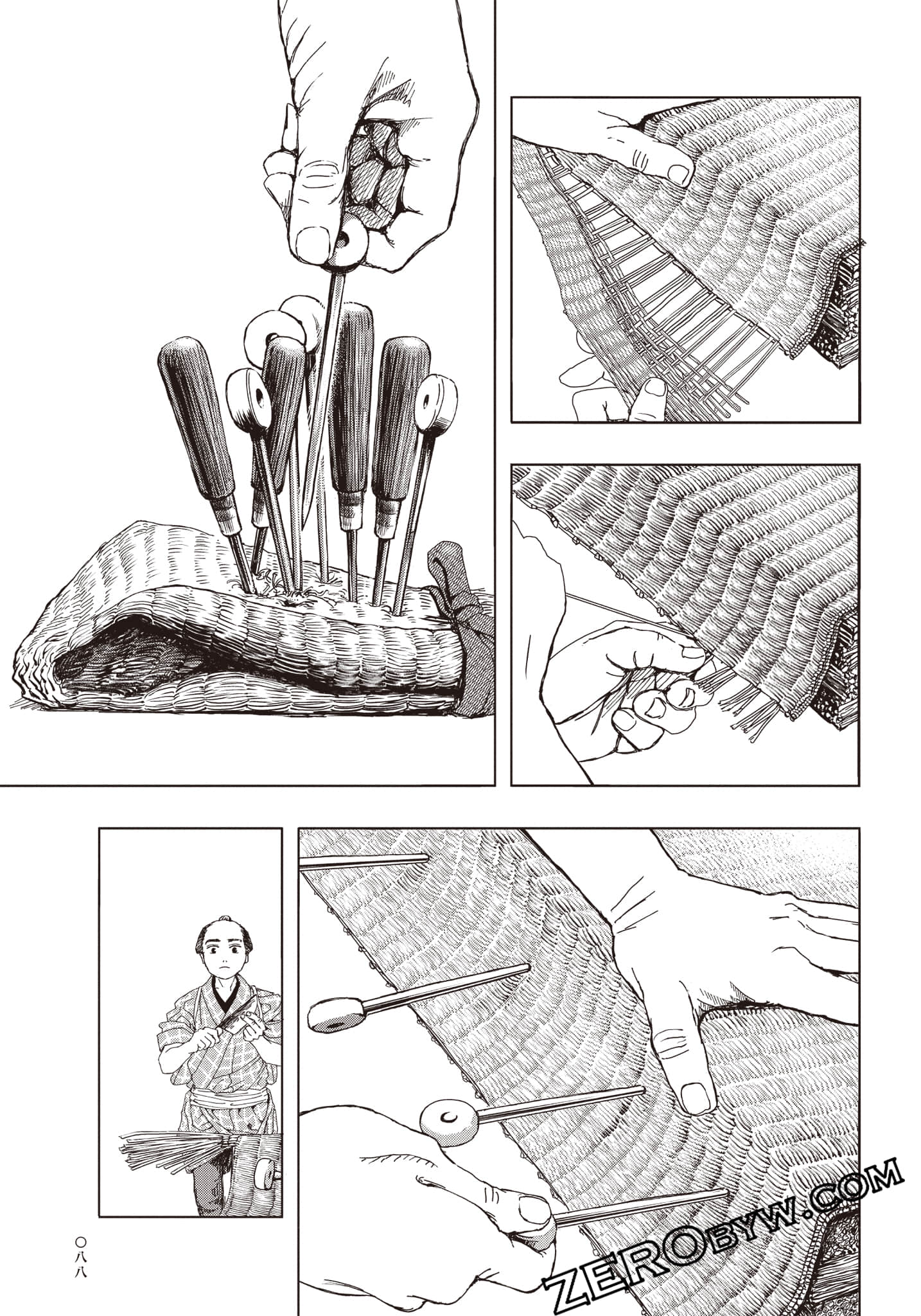 〇八八

ZEROBYW.COM