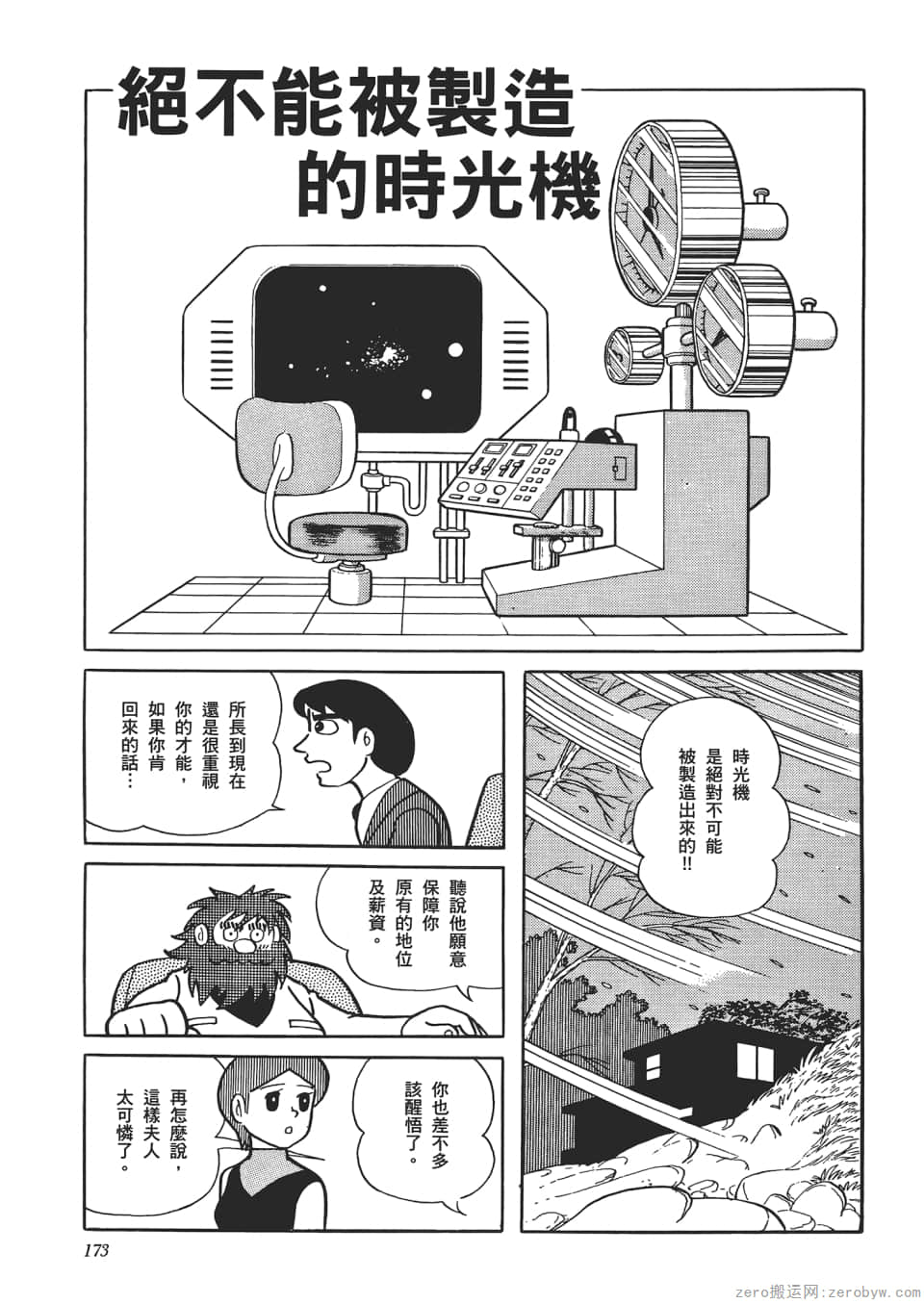 絕不能被製造的時光機

時光機是絕對不可能被製造出來的!!

所長到現在還是很重視你的才能,如果你肯回來的話…

聽說他願意保障你原有的地位及薪資。

你也差不多該醒悟了。

再怎麼說,這樣夫人太可憐了。

173

zero搬运网:zerobyw.com