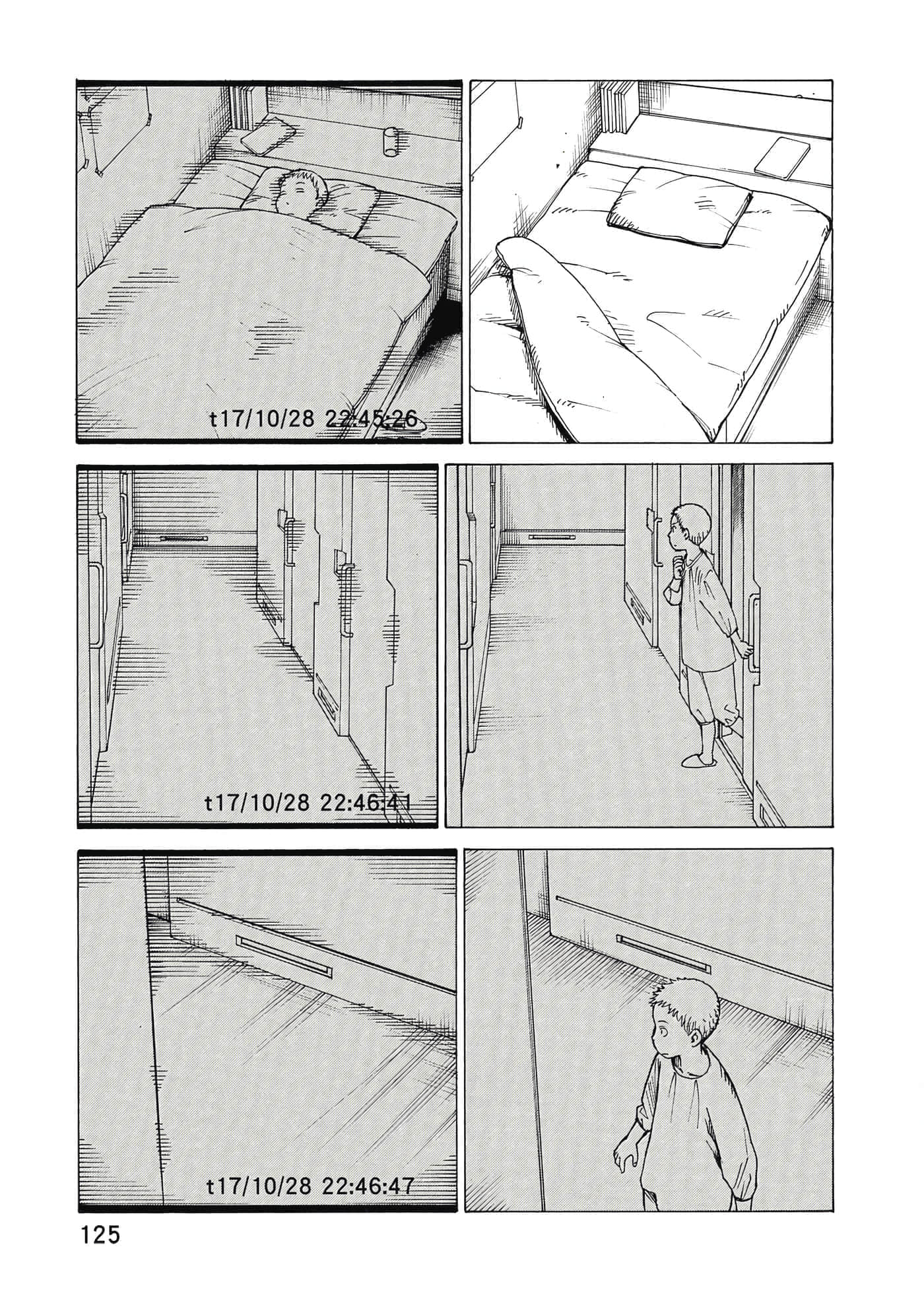 t17/10/28 22:45:26

t17/10/28 22:46:41

t17/10/28 22:46:47

125