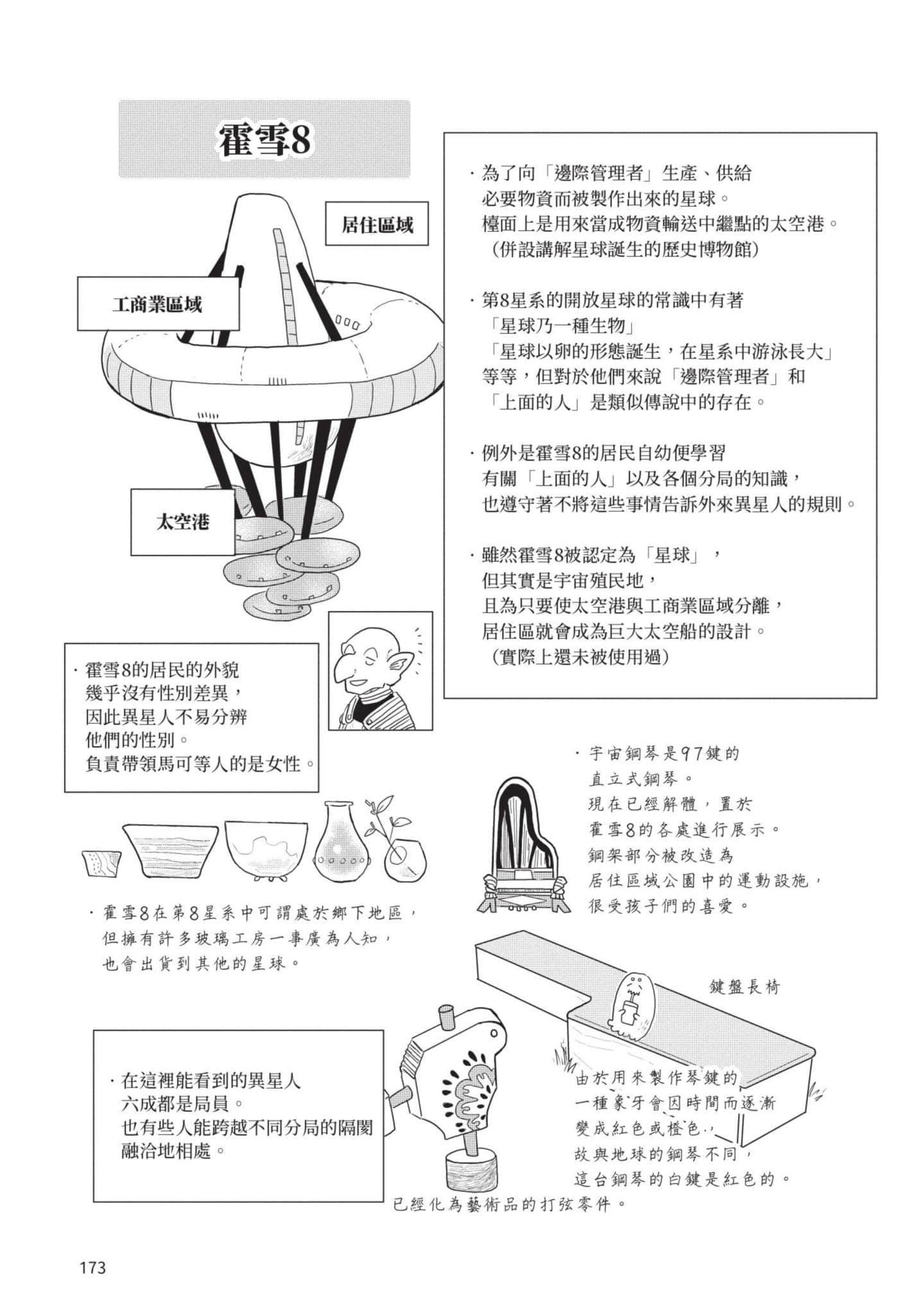 霍雪8

居住區域

工商業區域

太空港

・為了向「邊際管理者」生產、供給必要物資而被製作出來的星球。檯面上是用來當成物資輸送中繼點的太空港。（併設講解星球誕生的歷史博物館）

・第8星系的開放星球的常識中有著「星球乃一種生物」「星球以卵的形態誕生，在星系中游泳長大」等等，但對於他們來說「邊際管理者」和「上面的人」是類似傳說中的存在。

・例外是霍雪8的居民自幼便學習有關「上面的人」以及各個分局的知識，也遵守著不將這些事情告訴外來異星人的規則。

・雖然霍雪8被認定為「星球」，但其實是宇宙殖民地，且為只要使太空港與工商業區域分離，居住區就會成為巨大太空船的設計。（實際上還未被使用過）

・霍雪8的居民的外貌幾乎沒有性別差異，因此異星人不易分辨他們的性別。負責帶領馬可等人的是女性。

・宇宙鋼琴是97鍵的直立式鋼琴。現在已經解體，置於霍雪8的各處進行展示。鋼架部分被改造為居住區域公園中的運動設施，很受孩子們的喜愛。

・霍雪8在第8星系中可謂處於鄉下地區，但擁有許多玻璃工房一事廣為人知，也會出貨到其他的星球。

鍵盤長椅

・在這裡能看到的異星人六成都是局員。也有些人能跨越不同分局的隔閡融洽地相處。

由於用來製作琴鍵的一種象牙會因時間而逐漸變成紅色或橙色，故與地球的鋼琴不同，這台鋼琴的白鍵是紅色的。

已經化為藝術品的打弦零件。

173