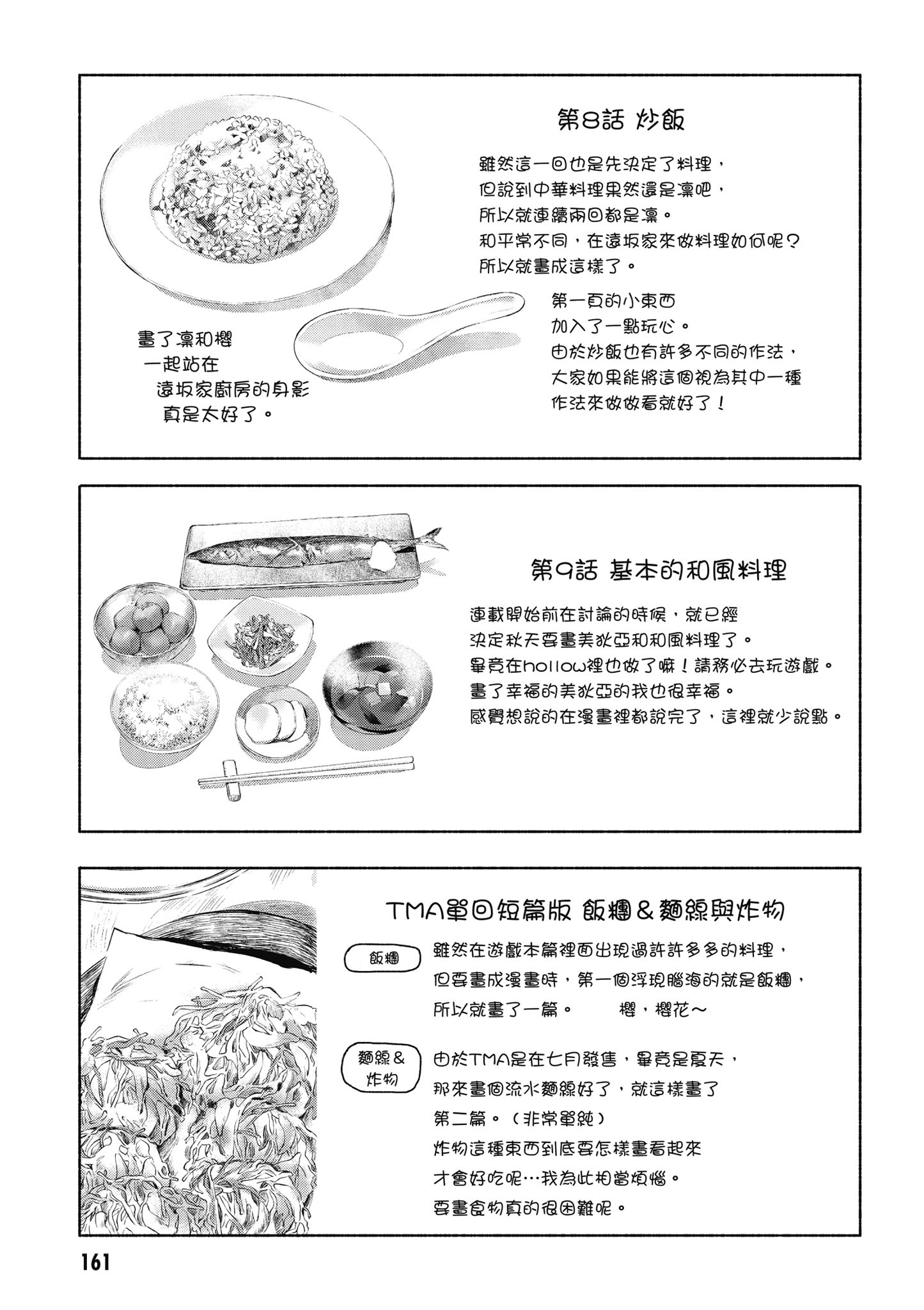 第8話 炒飯

雖然這一回也是先決定了料理，但說到中華料理果然還是凜吧，所以就連續兩回都是凜。和平常不同，在遠坂家來做料理如何呢？所以就畫成這樣了。

第一頁的小東西加入了一點玩心。由於炒飯也有許多不同的作法，大家如果能將這個視為其中一種作法來做做看就好了！

畫了凜和櫻一起站在遠坂家廚房的身影真是太好了。

第9話 基本的和風料理

連載開始前在討論的時候，就已經決定秋天要畫美狄亞和和風料理了。畢竟在hollow裡也做了嘛！請務必去玩遊戲。畫了幸福的美狄亞的我也很幸福。感覺想說的在漫畫裡都說完了，這裡就少說點。

TMA單回短篇版 飯糰&麵線與炸物

飯糰

雖然在遊戲本篇裡面出現過許許多多的料理，但要畫成漫畫時，第一個浮現腦海的就是飯糰，所以就畫了一篇。 櫻，櫻花～

麵線&炸物

由於TMA是在七月發售，畢竟是夏天，那來畫個流水麵線好了，就這樣畫了第二篇。（非常單純）炸物這種東西到底要怎樣畫看起來才會好吃呢…我為此相當煩惱。要畫食物真的很困難呢。

161