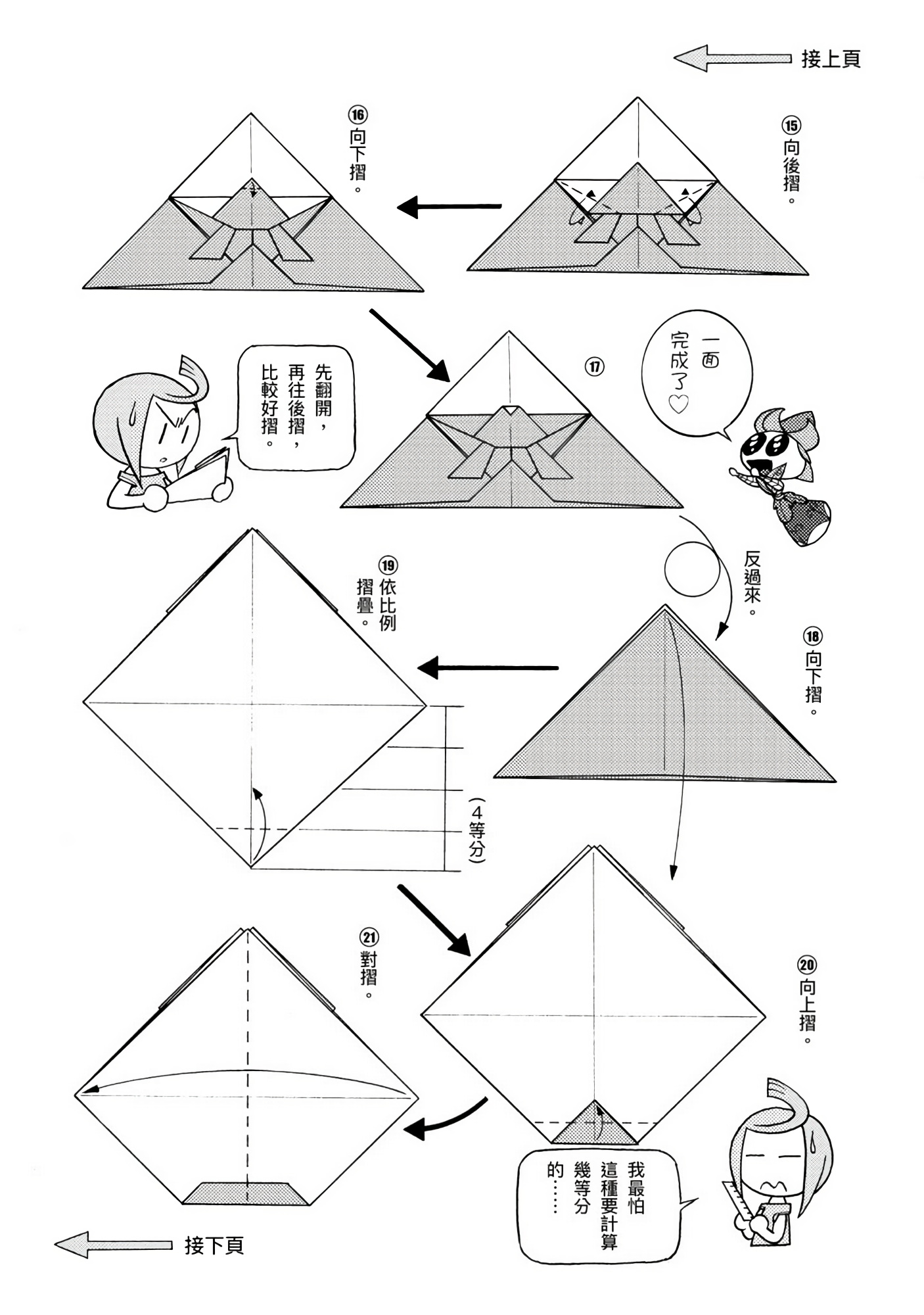 接上頁

⑮向後摺。

⑯向下摺。

一面完成了♡

⑰

先翻開，再往後摺，比較好摺。

反過來。

⑱向下摺。

⑲依比例摺疊。

(4等分)

⑳向上摺。

㉑對摺。

我最怕這種要計算幾等分的……

接下頁