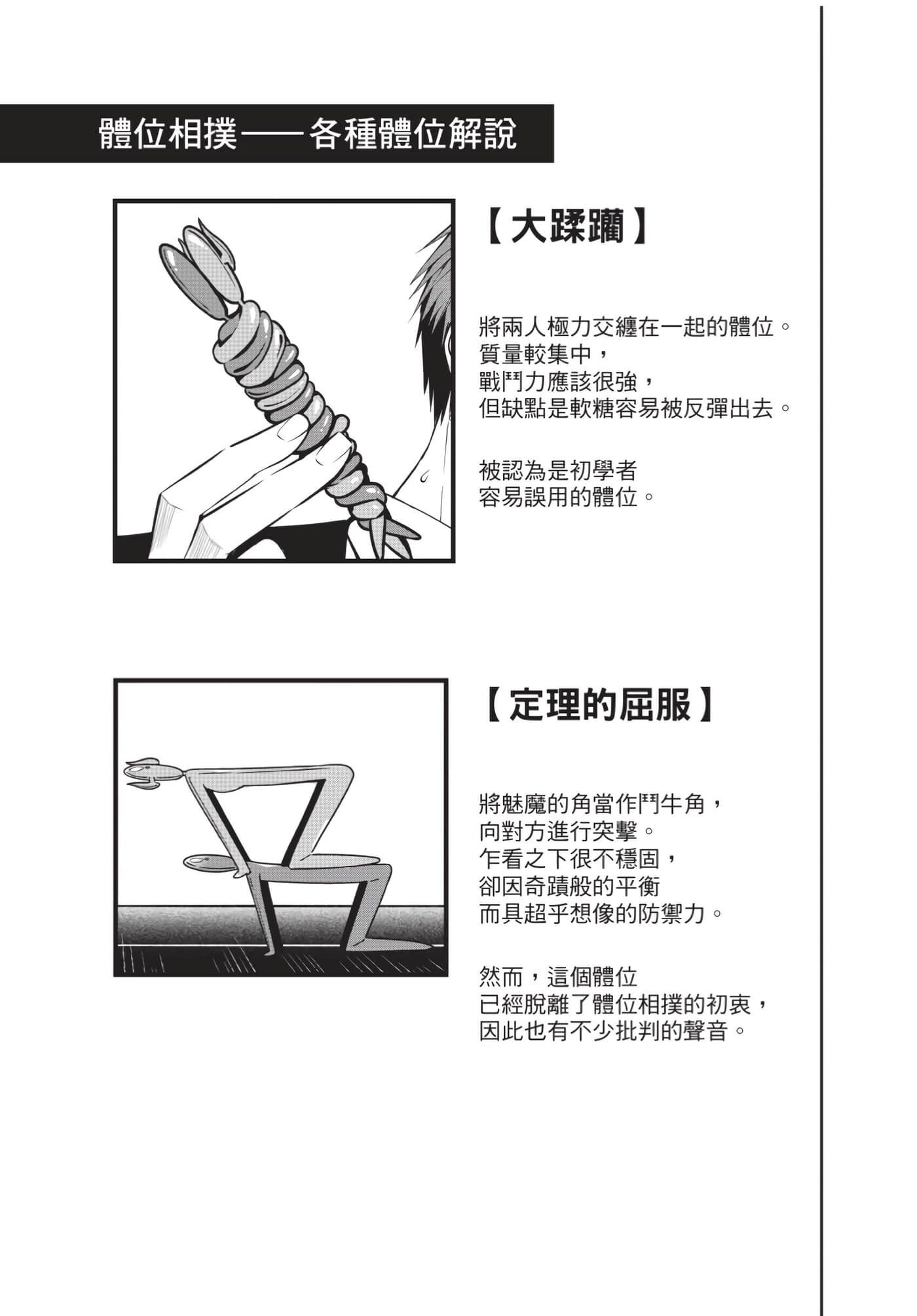 體位相撲——各種體位解說

【大蹂躪】

將兩人極力交纏在一起的體位。
質量較集中，
戰鬥力應該很強，
但缺點是軟糖容易被反彈出去。

被認為是初學者
容易誤用的體位。

【定理的屈服】

將魅魔的角當作鬥牛角，
向對方進行突擊。
乍看之下很不穩固，
卻因奇蹟般的平衡
而具超乎想像的防禦力。

然而，這個體位
已經脫離了體位相撲的初衷，
因此也有不少批判的聲音。