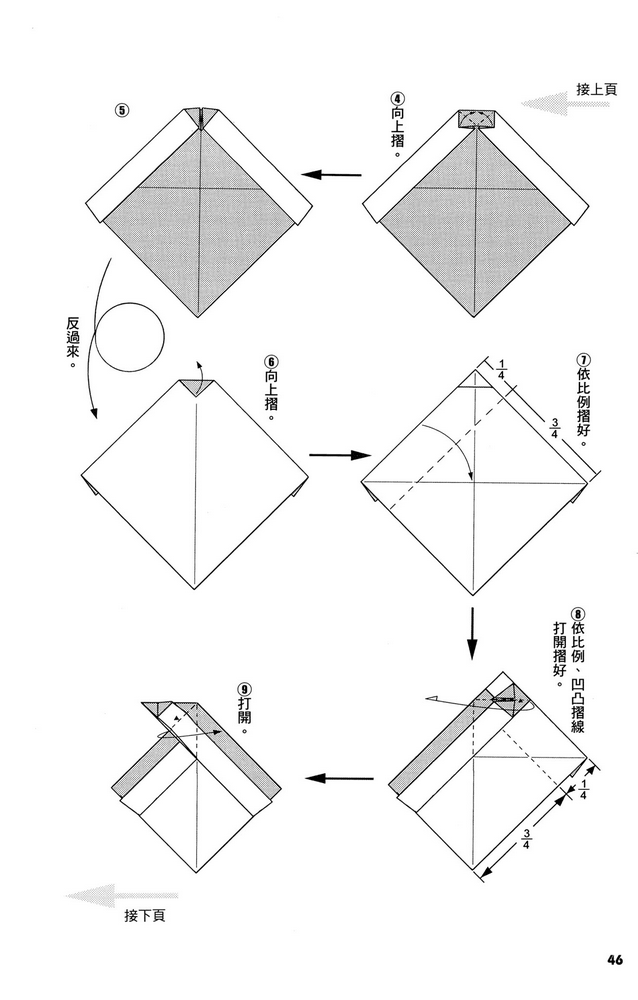 接上頁

④向上摺。

⑤

反過來。

⑥向上摺。

⑦依比例摺好。

$\frac{1}{4}$

$\frac{3}{4}$

⑧依比例、凹凸摺線打開摺好。

$\frac{1}{4}$

$\frac{3}{4}$

⑨打開。

接下頁

46