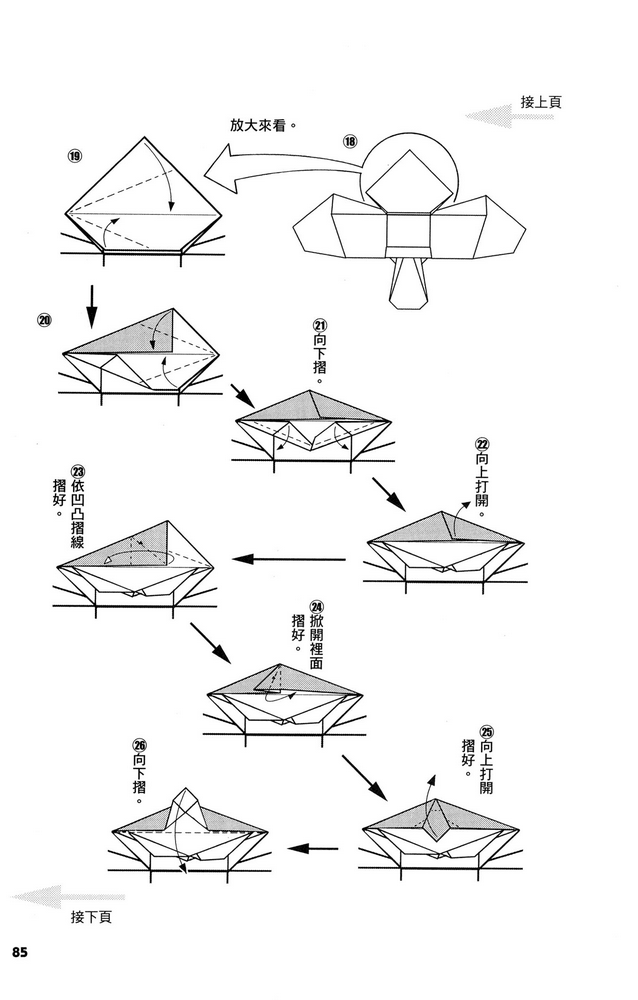 接上頁

放大來看。

⑱

⑲

⑳

㉑向下摺。

㉒向上打開。

㉓依凹凸摺線摺好。

㉔掀開裡面摺好。

㉕向上打開摺好。

㉖向下摺。

接下頁

85