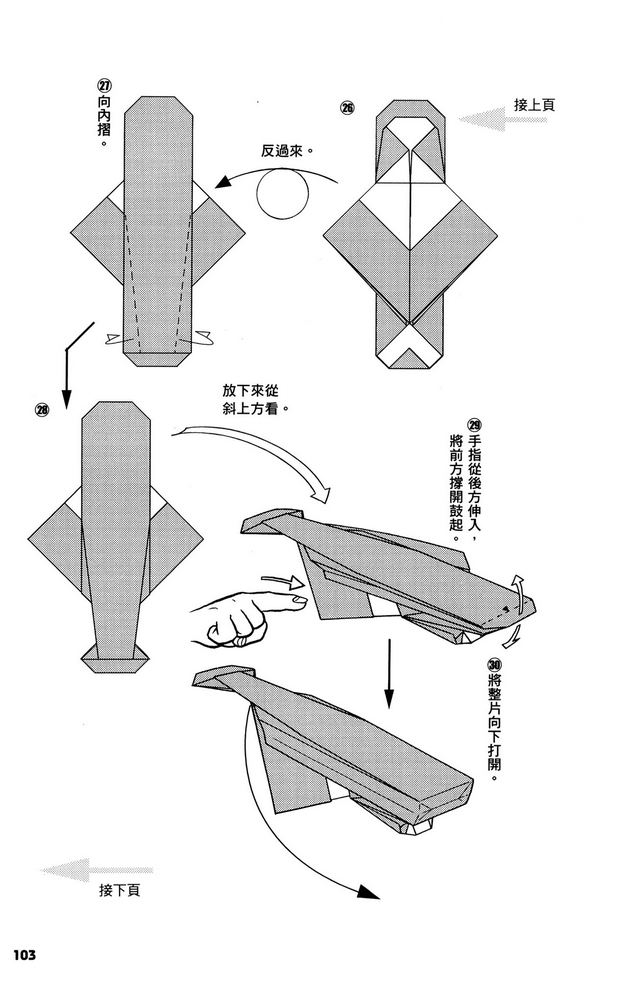 接上頁

26

反過來。

27 向內摺。

28

放下來從斜上方看。

29 手指從後方伸入，將前方撐開鼓起。

30 將整片向下打開。

接下頁

103