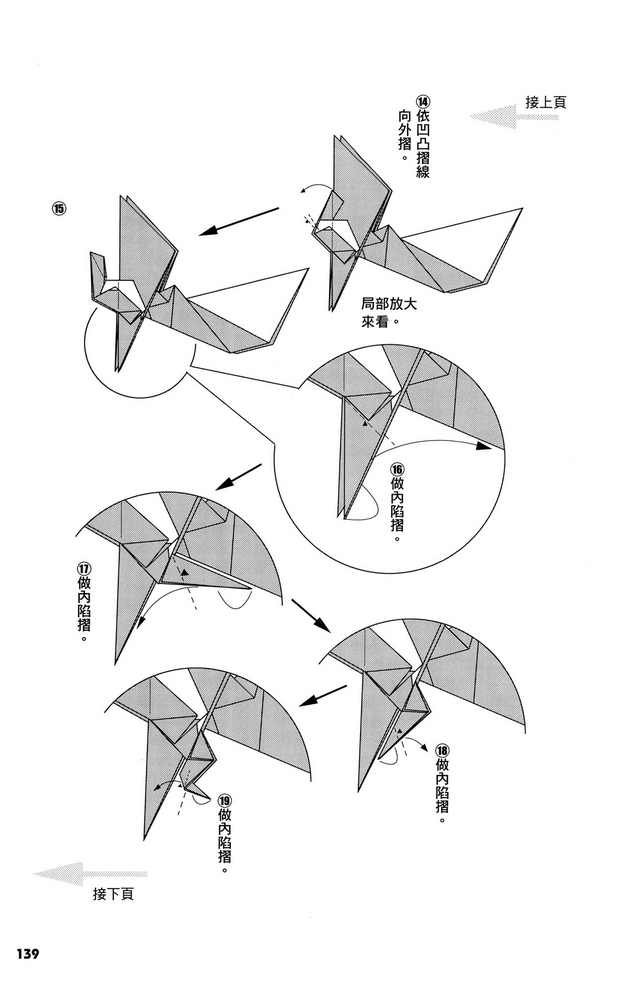 接上頁

⑭依凹凸摺線向外摺。

⑮

局部放大來看。

⑯做內陷摺。

⑰做內陷摺。

⑱做內陷摺。

⑲做內陷摺。

接下頁

139