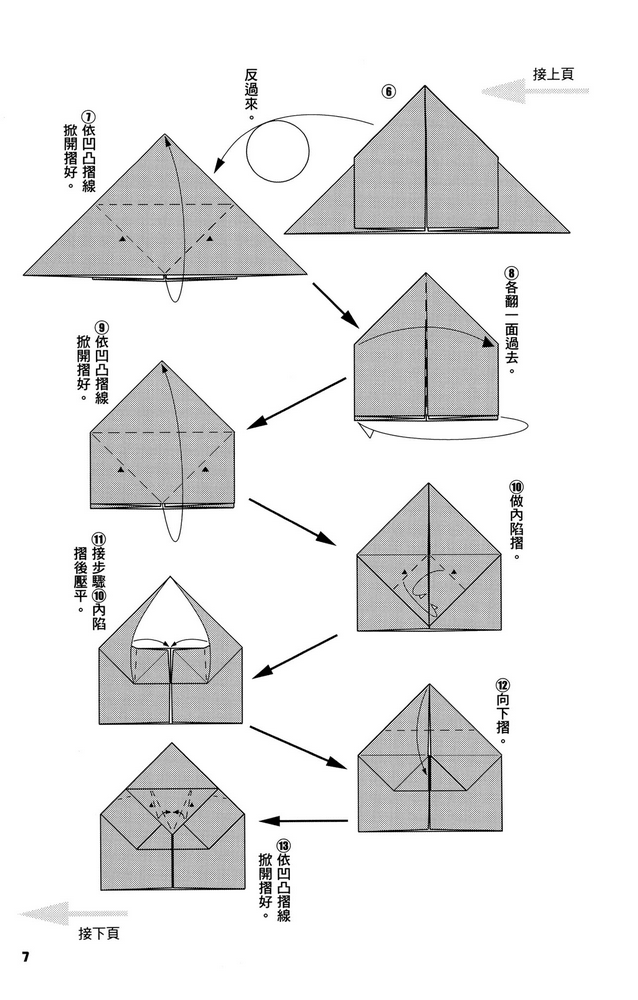 接上頁

⑥

反過來。

⑦依凹凸摺線掀開摺好。

⑧各翻一面過去。

⑨依凹凸摺線掀開摺好。

⑩做內陷摺。

⑪接步驟⑩內陷摺後壓平。

⑫向下摺。

⑬依凹凸摺線掀開摺好。

接下頁

7