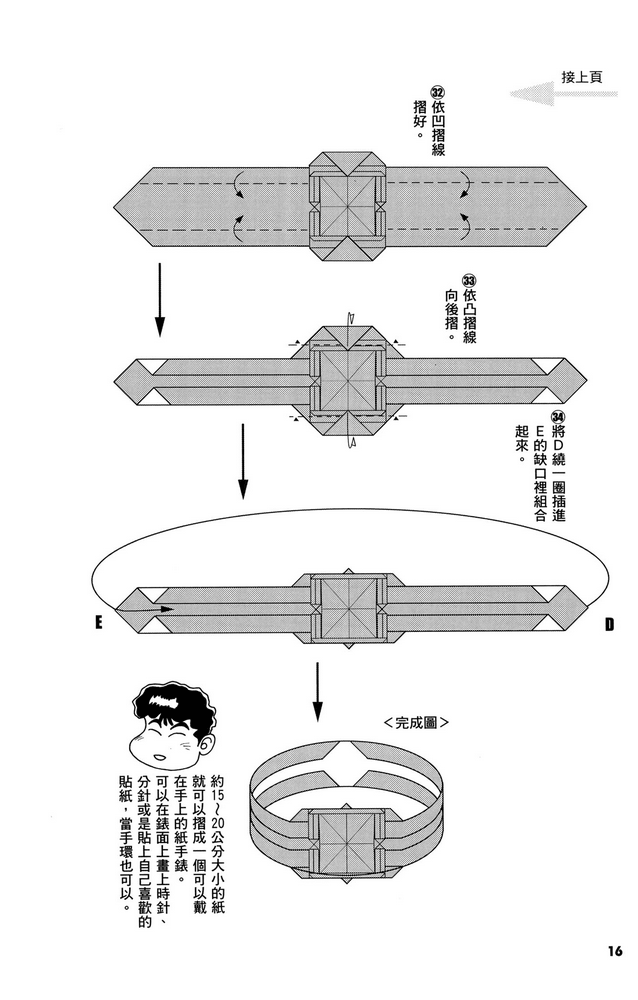 接上頁

㉜依凹摺線摺好。

㉝依凸摺線向後摺。

㉞將D繞一圈插進E的缺口裡組合起來。

E

D

<完成圖>

約15～20公分大小的紙就可以摺成一個可以戴在手上的紙手錶。可以在錶面上畫上時針、分針或是貼上自己喜歡的貼紙，當手環也可以。

16