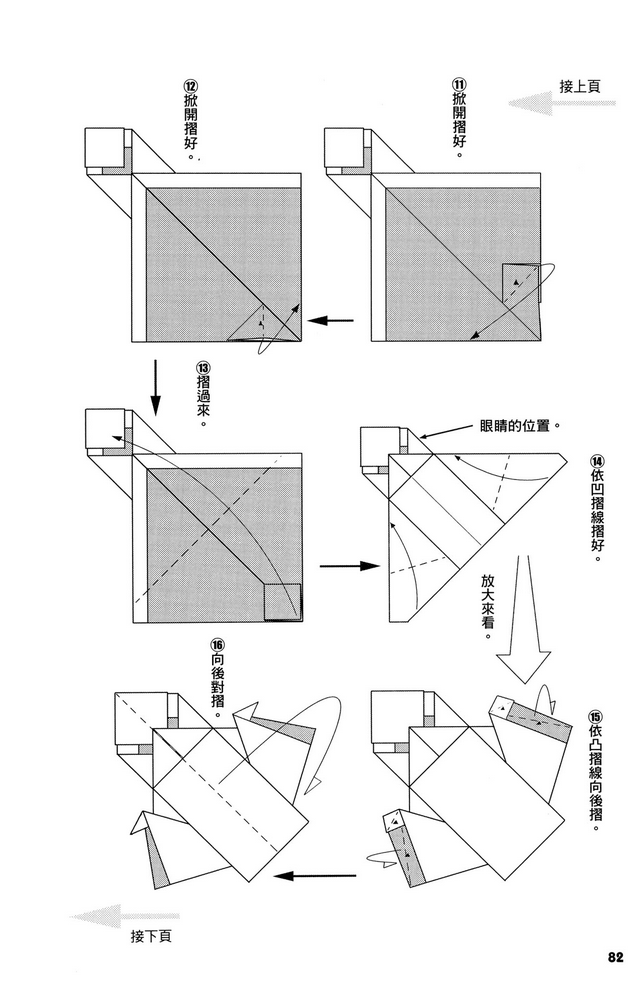 接上頁

⑪掀開摺好。

⑫掀開摺好。

⑬摺過來。

眼睛的位置。

⑭依凹摺線摺好。

放大來看。

⑮依凸摺線向後摺。

⑯向後對摺。

接下頁

82