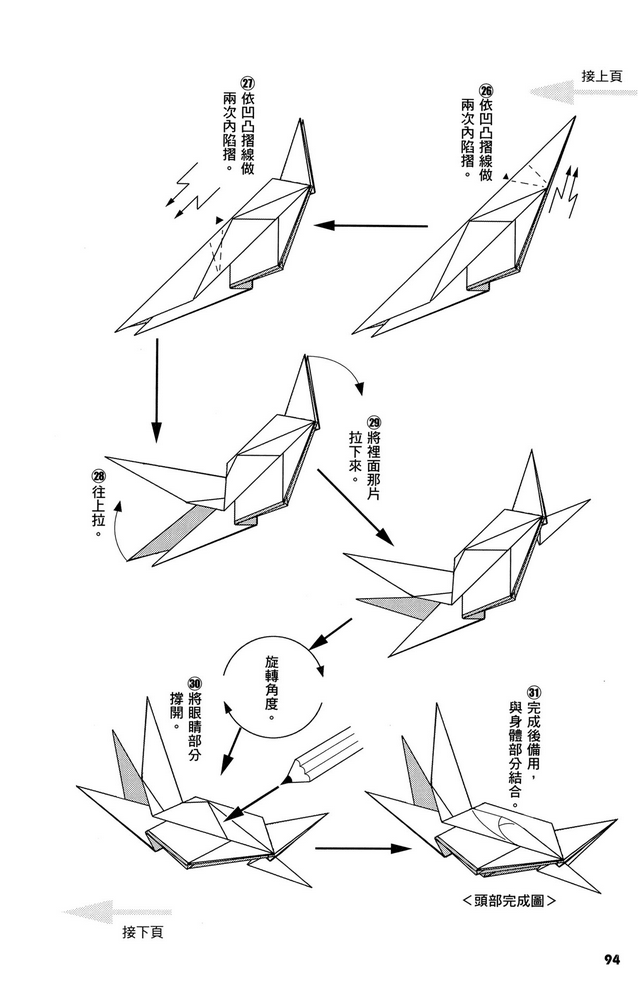 接上頁

㉖依凹凸摺線做兩次內陷摺。

㉗依凹凸摺線做兩次內陷摺。

㉘往上拉。

㉙將裡面那片拉下來。

旋轉角度。

㉚將眼睛部分撐開。

㉛完成後備用，與身體部分結合。

<頭部完成圖>

接下頁

94