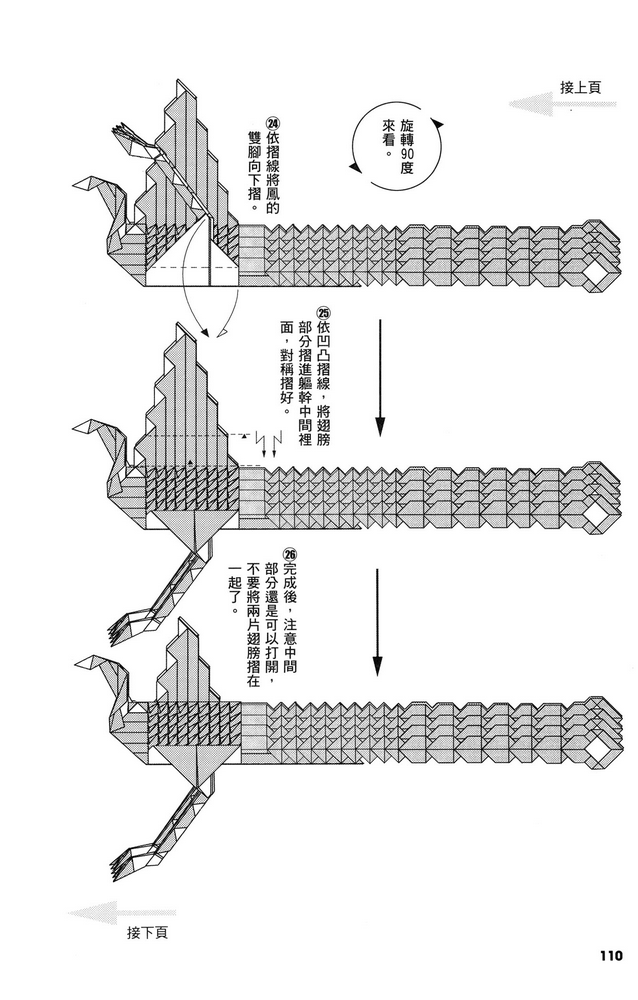 接上頁

旋轉90度來看。

㉔依摺線將鳳的雙腳向下摺。

㉕依凹凸摺線，將翅膀部分摺進軀幹中間裡面，對稱摺好。

㉖完成後，注意中間部分還是可以打開，不要將兩片翅膀摺在一起了。

接下頁

110