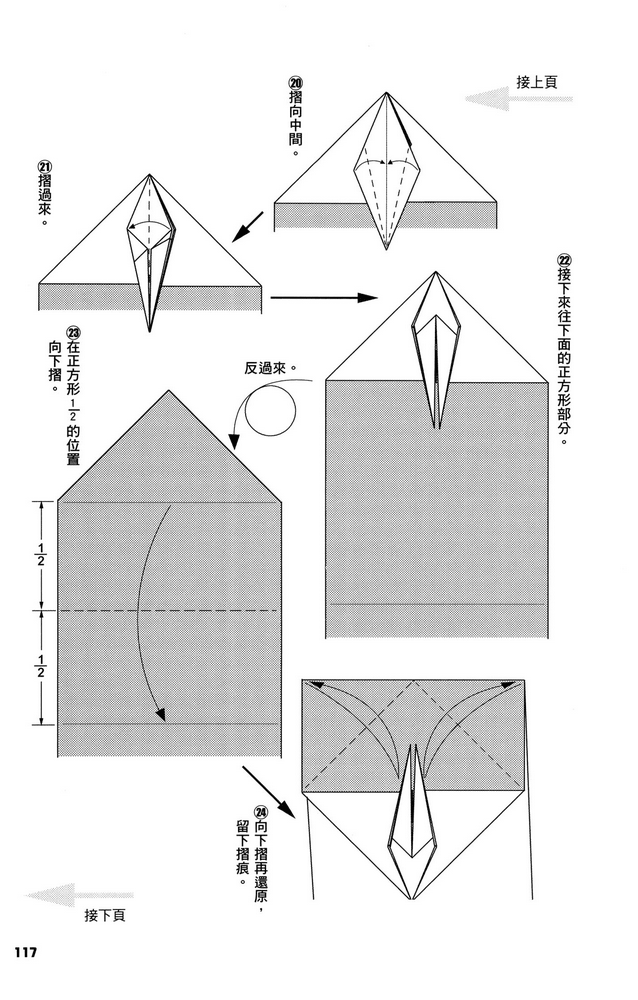 接上頁

⑳摺向中間。

㉑摺過來。

㉒接下來往下面的正方形部分。

反過來。

㉓在正方形$\frac{1}{2}$的位置向下摺。

$\frac{1}{2}$

$\frac{1}{2}$

㉔向下摺再還原，留下摺痕。

接下頁

117