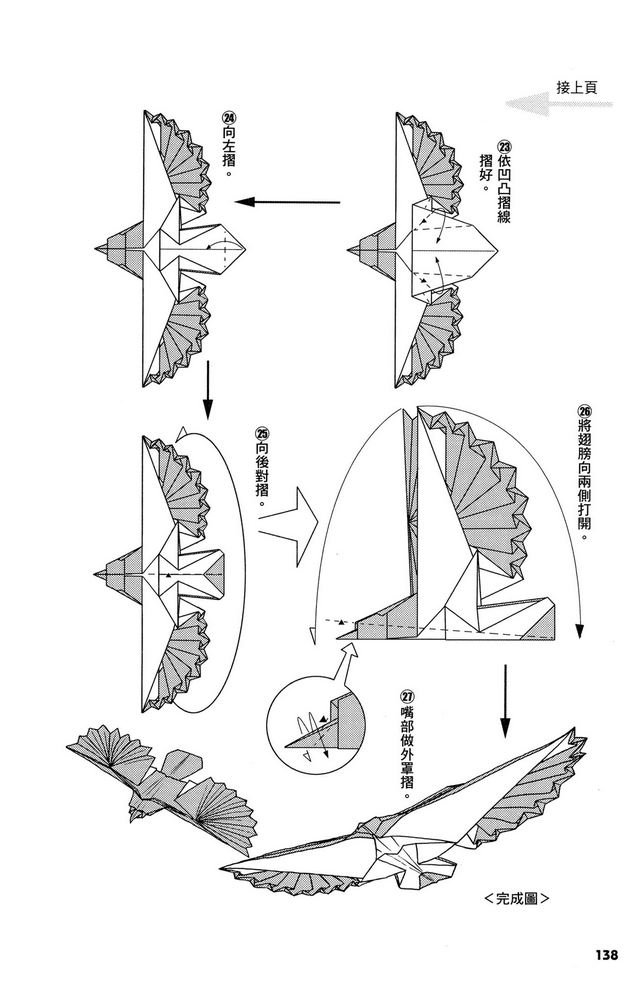 接上頁

㉓依凹凸摺線摺好。

㉔向左摺。

㉕向後對摺。

㉖將翅膀向兩側打開。

㉗嘴部做外罩摺。

<完成圖>

138