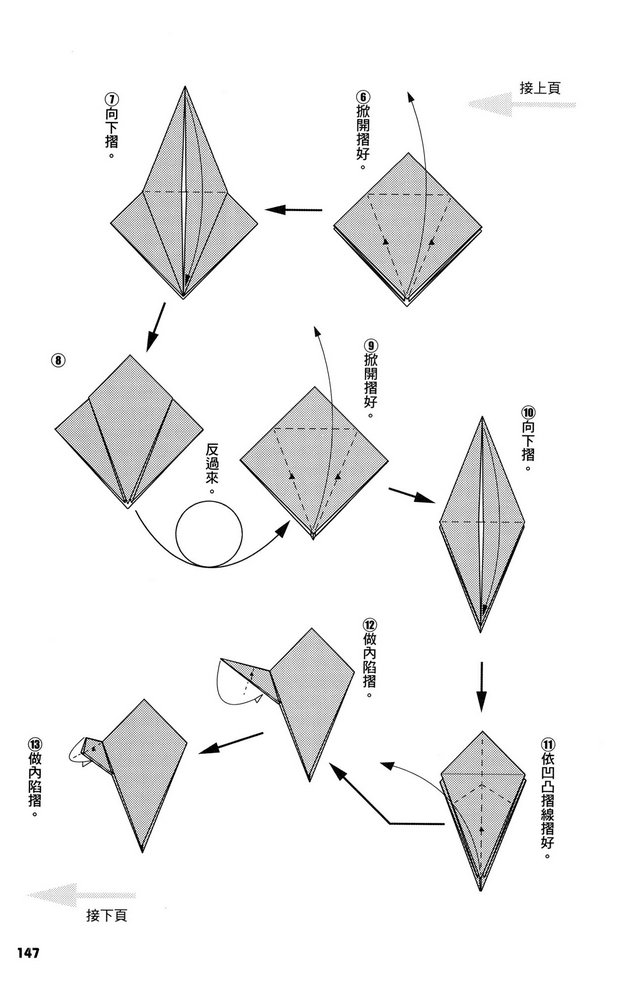 接上頁

⑥掀開摺好。

⑦向下摺。

⑧

反過來。

⑨掀開摺好。

⑩向下摺。

⑪依凹凸摺線摺好。

⑫做內陷摺。

⑬做內陷摺。

接下頁

147