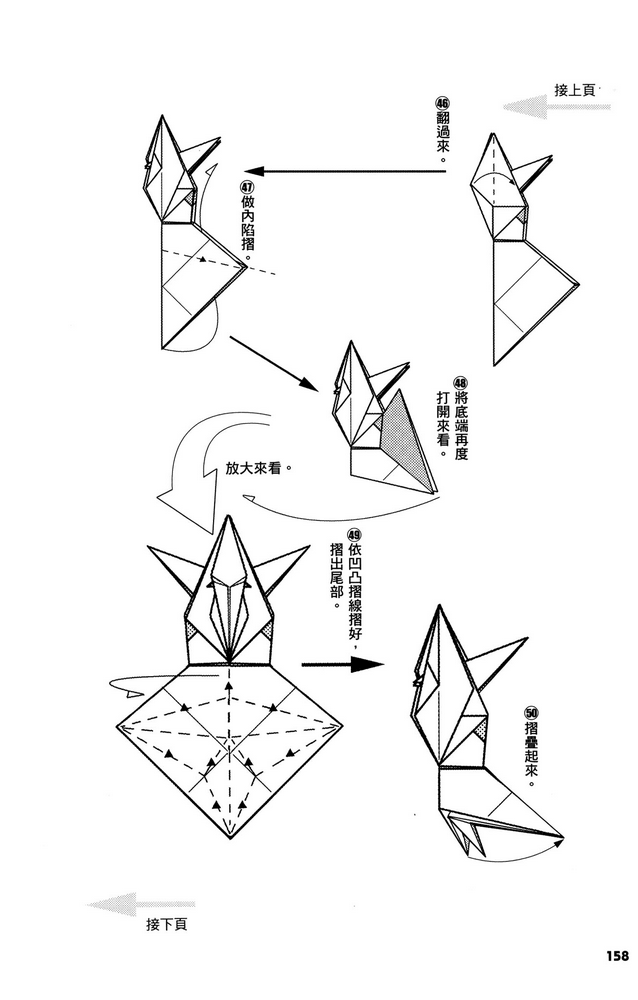 接上頁

㊻翻過來。

㊼做內陷摺。

㊽將底端再度打開來看。

放大來看。

㊾依凹凸摺線摺好，摺出尾部。

㊿摺疊起來。

接下頁

158