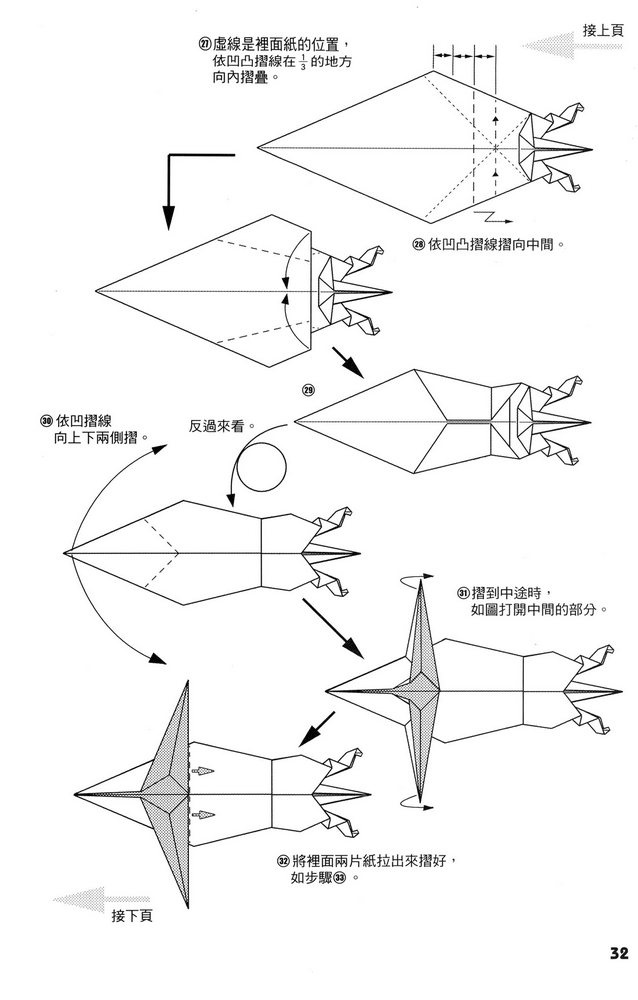 接上頁

㉗虛線是裡面紙的位置，依凹凸摺線在 $\frac{1}{3}$ 的地方向內摺疊。

㉘依凹凸摺線摺向中間。

㉙

㉚依凹摺線向上下兩側摺。

反過來看。

㉛摺到中途時，如圖打開中間的部分。

㉜將裡面兩片紙拉出來摺好，如步驟㉝。

接下頁

32