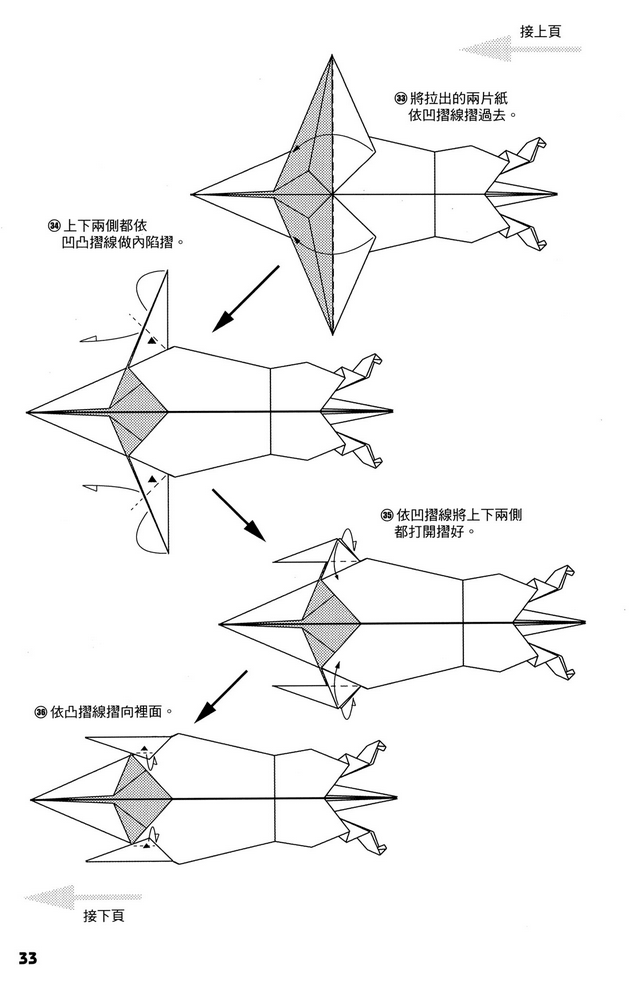 接上頁

㉝將拉出的兩片紙依凹摺線摺過去。

㉞上下兩側都依凹凸摺線做內陷摺。

㉟依凹摺線將上下兩側都打開摺好。

㊱依凸摺線摺向裡面。

接下頁

33