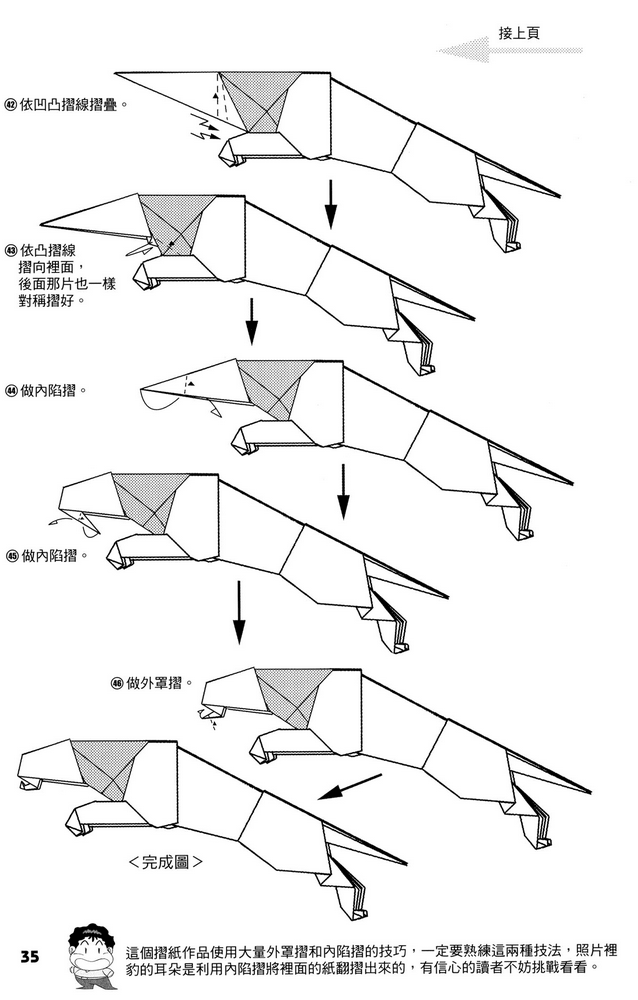 接上頁

㊷ 依凹凸摺線摺疊。

㊸ 依凸摺線摺向裡面，後面那片也一樣對稱摺好。

㊹ 做內陷摺。

㊺ 做內陷摺。

㊻ 做外罩摺。

＜完成圖＞

35

這個摺紙作品使用大量外罩摺和內陷摺的技巧，一定要熟練這兩種技法，照片裡豹的耳朵是利用內陷摺將裡面的紙翻摺出來的，有信心的讀者不妨挑戰看看。