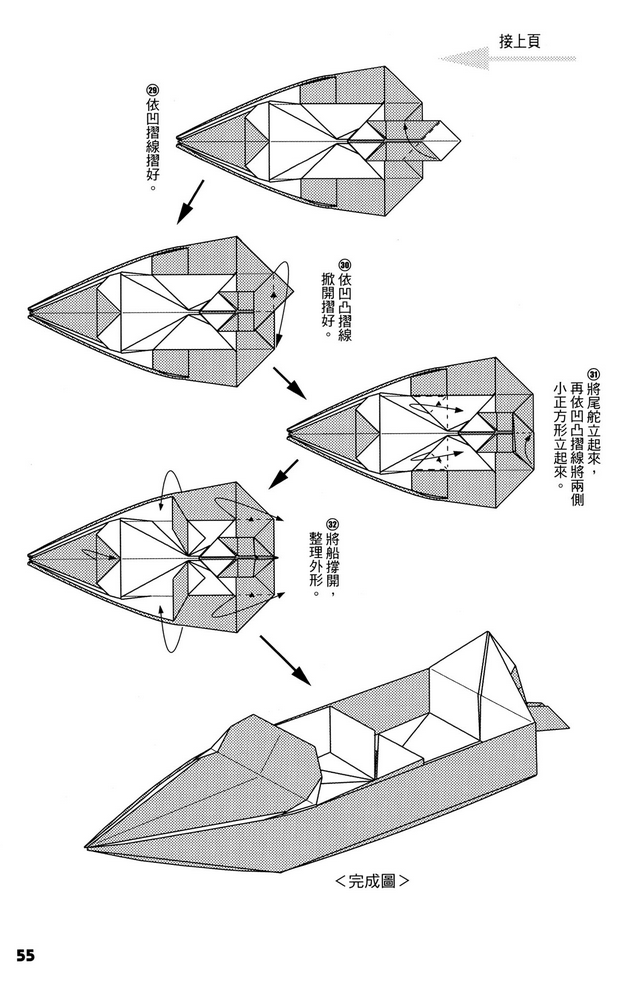 接上頁

㉙依凹摺線摺好。

㉚依凹凸摺線掀開摺好。

㉛將尾舵立起來，再依凹凸摺線將兩側小正方形立起來。

㉜將船撐開，整理外形。

＜完成圖＞

55