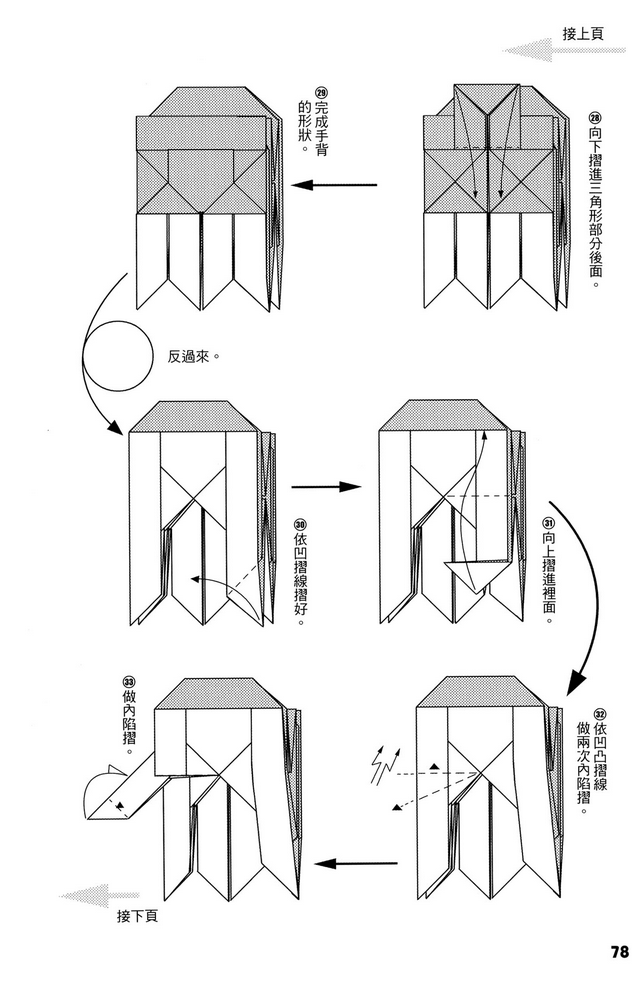 接上頁

㉘向下摺進三角形部分後面。

㉙完成手背的形狀。

反過來。

㉚依凹摺線摺好。

㉛向上摺進裡面。

㉜依凹凸摺線做兩次內陷摺。

㉝做內陷摺。

接下頁

78