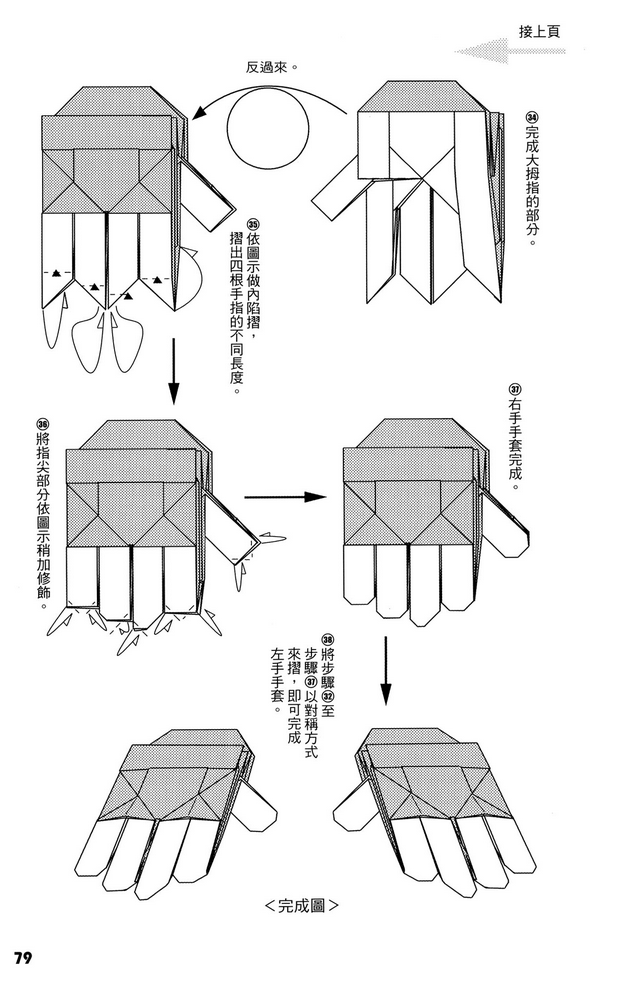 接上頁

反過來。

㉞完成大拇指的部分。

㉟依圖示做內陷摺，摺出四根手指的不同長度。

㊱將指尖部分依圖示稍加修飾。

㊲右手手套完成。

㊳將步驟㉜至步驟㊲以對稱方式來摺，即可完成左手手套。

<完成圖>

79