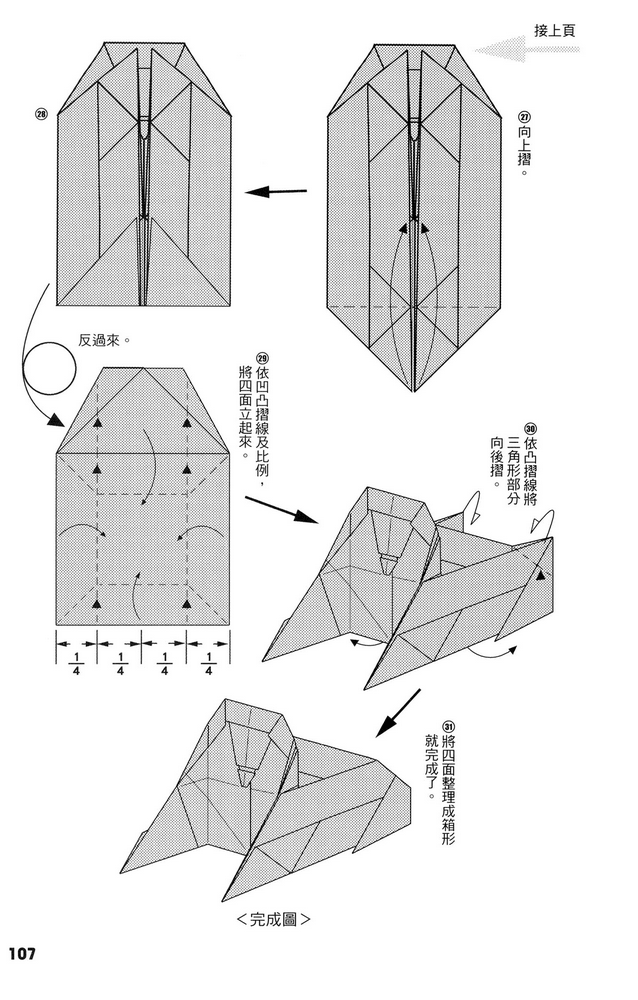 接上頁

㉗向上摺。

㉘

反過來。

㉙依凹凸摺線及比例，將四面立起來。

$\frac{1}{4}$ $\frac{1}{4}$ $\frac{1}{4}$ $\frac{1}{4}$

㉚依凸摺線將三角形部分向後摺。

㉛將四面整理成箱形就完成了。

＜完成圖＞

107