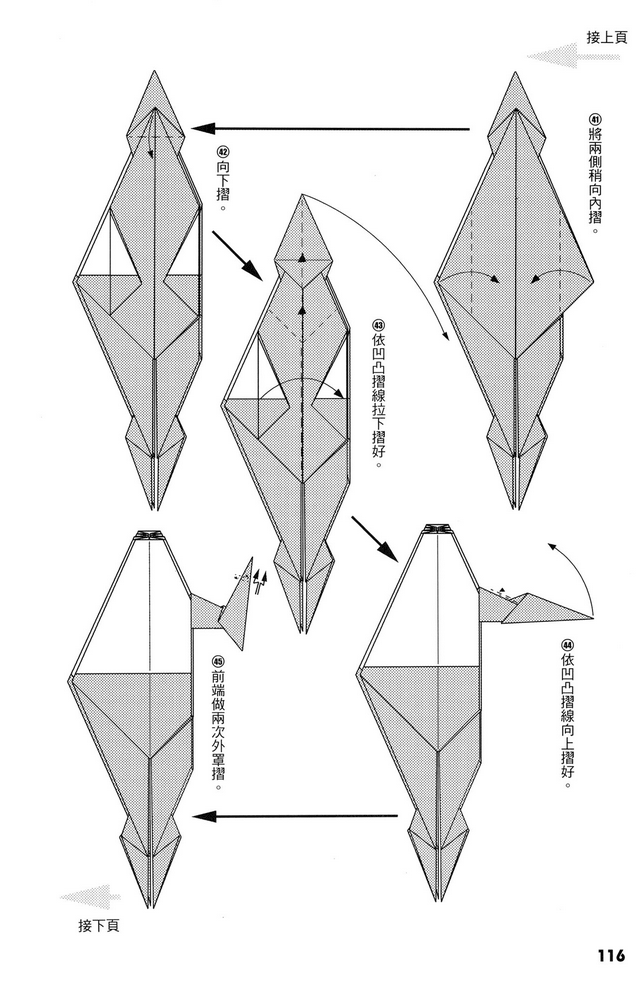 接上頁

㊶將兩側稍向內摺。

㊷向下摺。

㊸依凹凸摺線拉下摺好。

㊹依凹凸摺線向上摺好。

㊺前端做兩次外罩摺。

接下頁

116