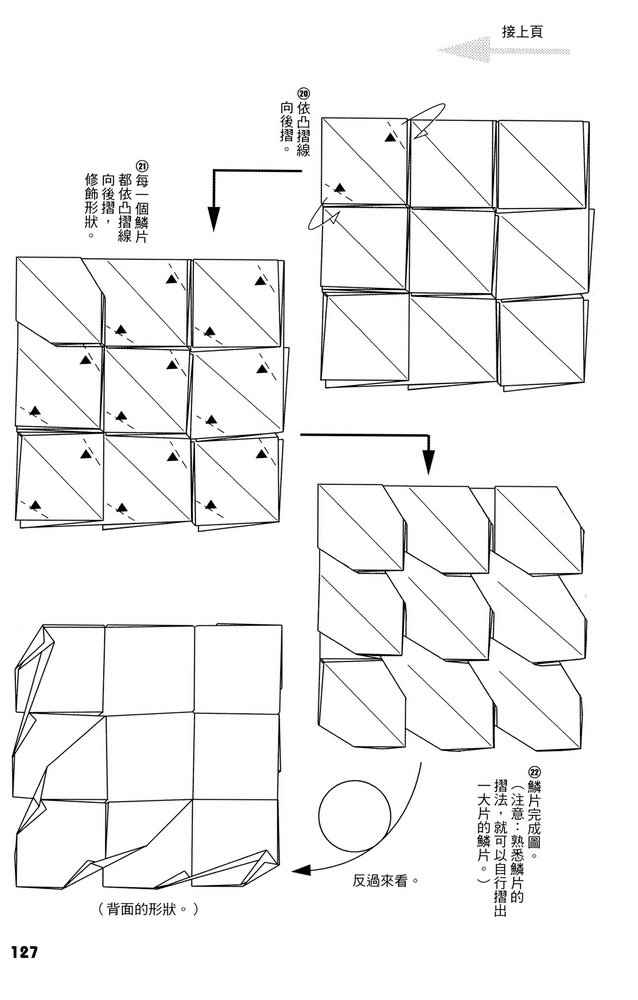 接上頁

⑳依凸摺線向後摺。

㉑每一個鱗片都依凸摺線向後摺，修飾形狀。

㉒鱗片完成圖。（注意：熟悉鱗片的摺法，就可以自行摺出一大片的鱗片。）

反過來看。

（背面的形狀。）

127