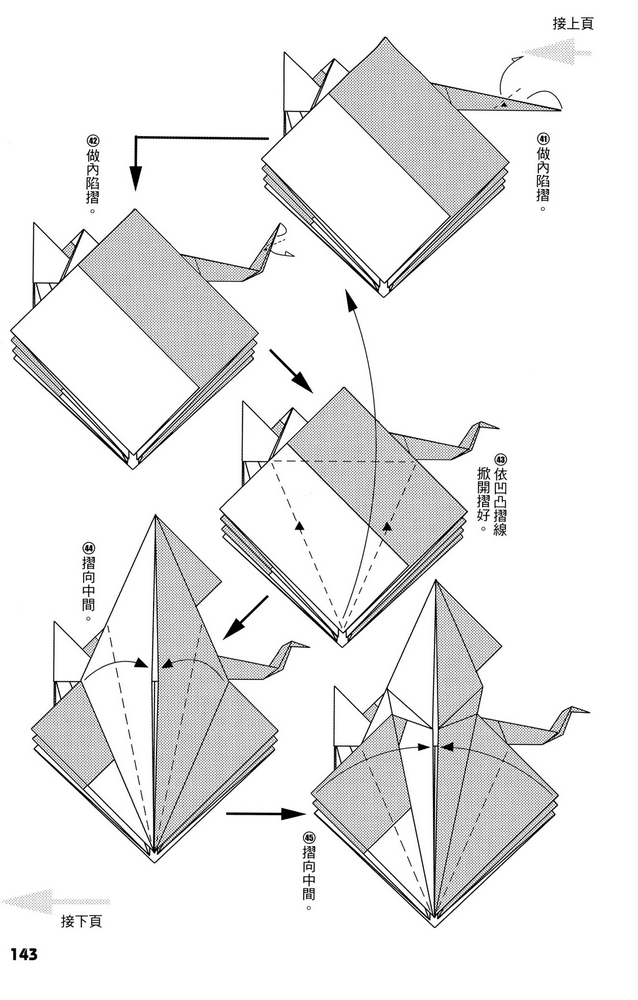 接上頁

㊶做內陷摺。

㊷做內陷摺。

㊸依凹凸摺線掀開摺好。

㊹摺向中間。

㊺摺向中間。

接下頁

143